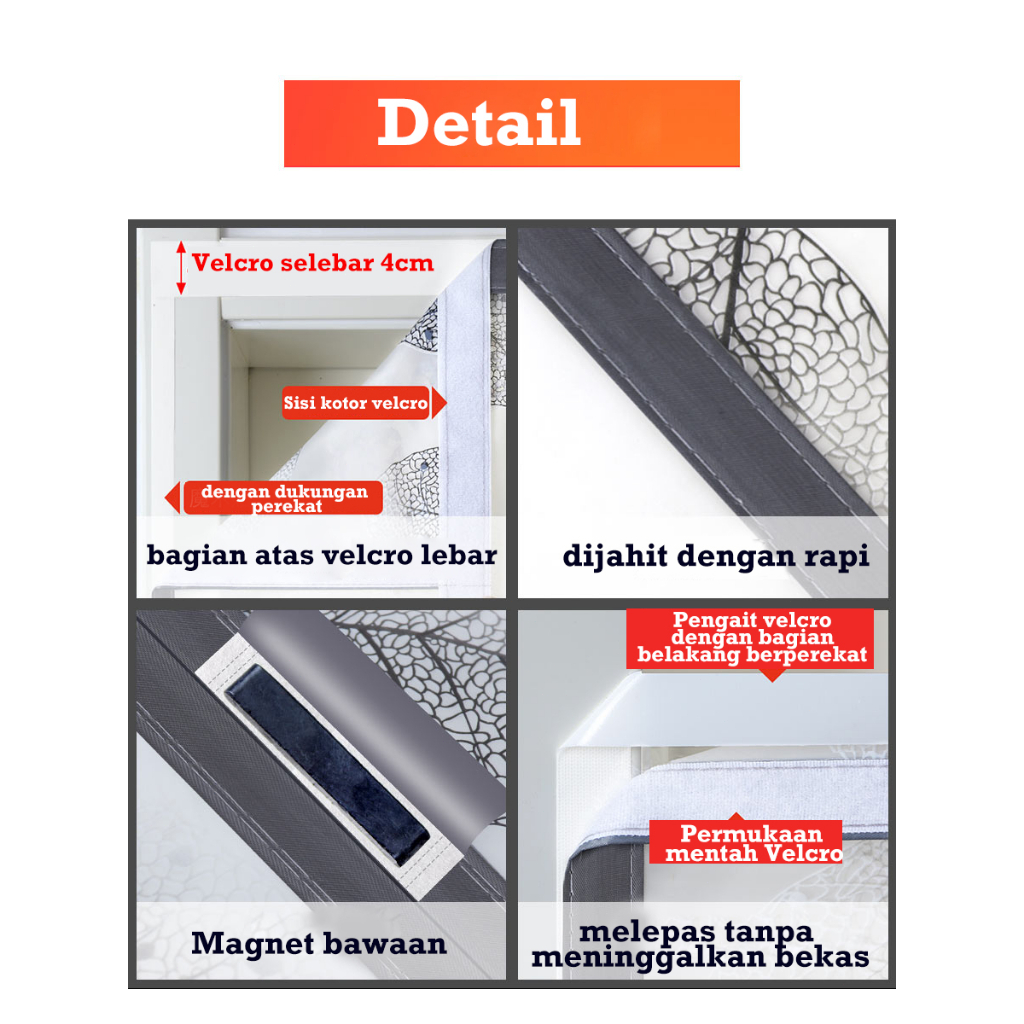 Detail

Velcro selebar 4cm

Sisi kotor velcro

dengan dukungan perekat

bagian atas velcro lebar

dijahit dengan rapi

Magnet bawaan

Pengait velcro dengan bagian belakang berperekat

Permukaan mentah Velcro

melepas tanpa meninggalkan bekas