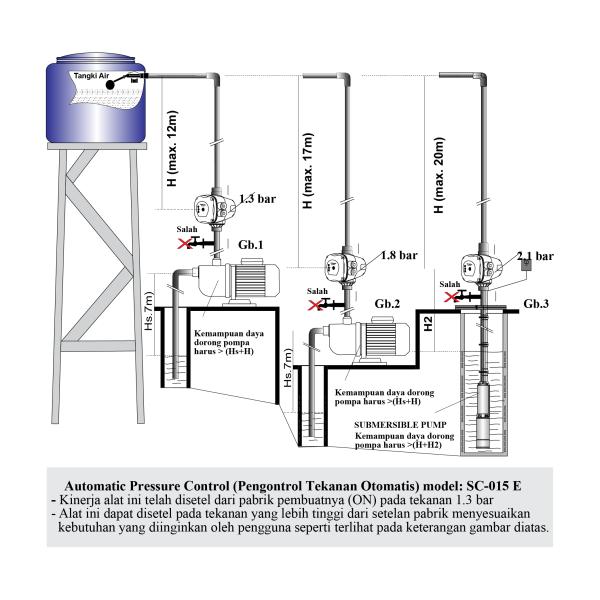 Tangki Air

H (max. 12m)

1.3 bar

Salah

Gb.1

Hs.7m)

Kemampuan daya dorong pompa harus > (Hs+H)

H (max. 17m)

1.8 bar

Salah

Gb.2

Hs.7m)

Kemampuan daya dorong pompa harus >(Hs+H)

H (max. 20m)

2.1 bar

Salah

Gb.3

H2

SUBMERSIBLE PUMP

Kemampuan daya dorong pompa harus >(H+H2)

Automatic Pressure Control (Pengontrol Tekanan Otomatis) model: SC-015 E

- Kinerja alat ini telah disetel dari pabrik pembuatnya (ON) pada tekanan 1.3 bar
- Alat ini dapat disetel pada tekanan yang lebih tinggi dari setelan pabrik menyesuaikan kebutuhan yang diinginkan oleh pengguna seperti terlihat pada keterangan gambar diatas.