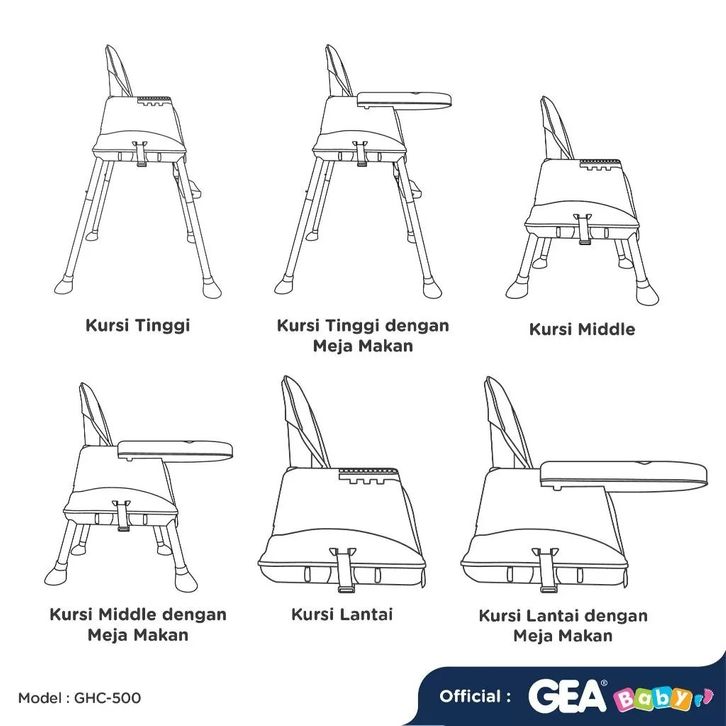 Kursi Tinggi

Kursi Tinggi dengan Meja Makan

Kursi Middle

Kursi Middle dengan Meja Makan

Kursi Lantai

Kursi Lantai dengan Meja Makan

Model : GHC-500

Official : GEA® Baby