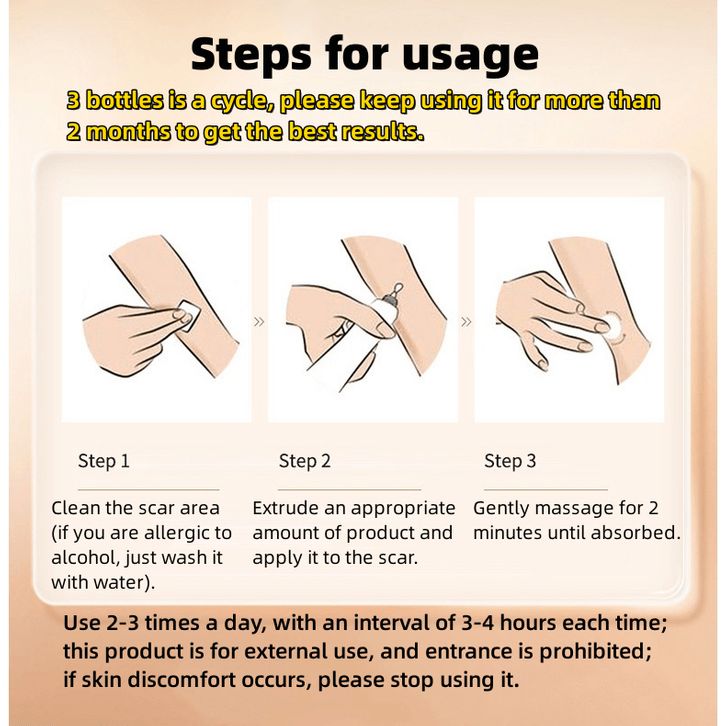 Steps for usage

3 bottles is a cycle, please keep using it for more than 2 months to get the best results.

Step 1

Clean the scar area (if you are allergic to alcohol, just wash it with water).

Step 2

Extrude an appropriate amount of product and apply it to the scar.

Step 3

Gently massage for 2 minutes until absorbed.

Use 2-3 times a day, with an interval of 3-4 hours each time; this product is for external use, and entrance is prohibited; if skin discomfort occurs, please stop using it.