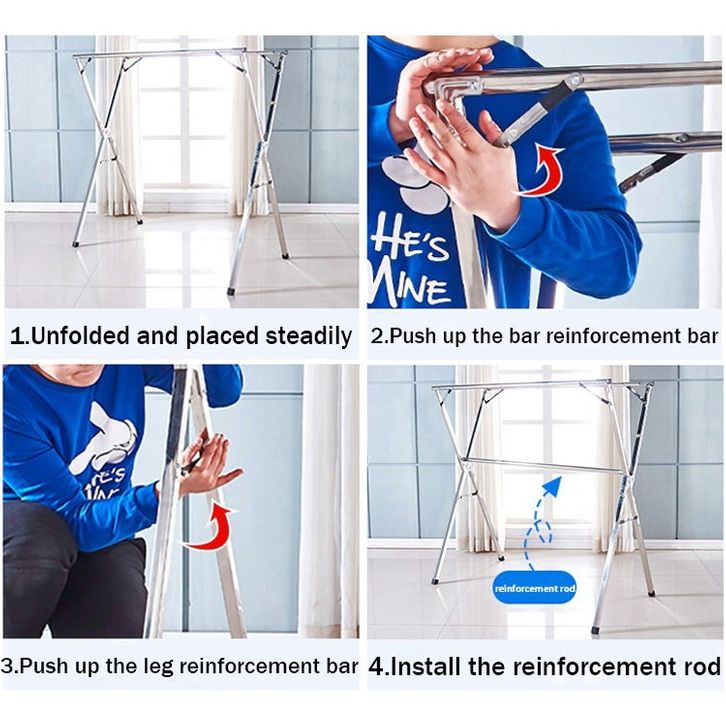 HE'S
MINE

1.Unfolded and placed steadily

2.Push up the bar reinforcement bar

HE'S
MINE

reinforcement rod

3.Push up the leg reinforcement bar

4.Install the reinforcement rod