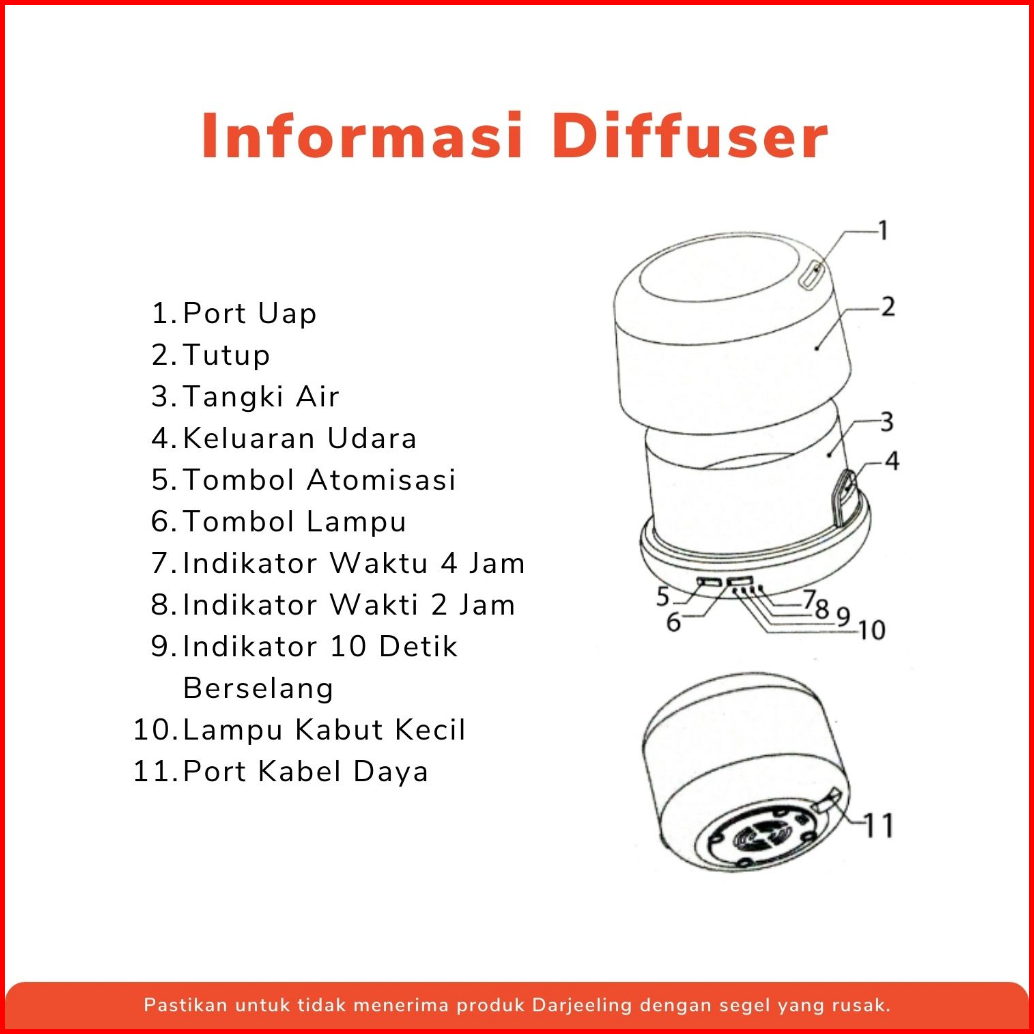 Informasi Diffuser

1. Port Uap
2. Tutup
3. Tangki Air
4. Keluaran Udara
5. Tombol Atomisasi
6. Tombol Lampu
7. Indikator Waktu 4 Jam
8. Indikator Wakti 2 Jam
9. Indikator 10 Detik Berselang
10. Lampu Kabut Kecil
11. Port Kabel Daya

1
2
3
4
5
6
7
8
9
10
11

Pastikan untuk tidak menerima produk Darjeeling dengan segel yang rusak.