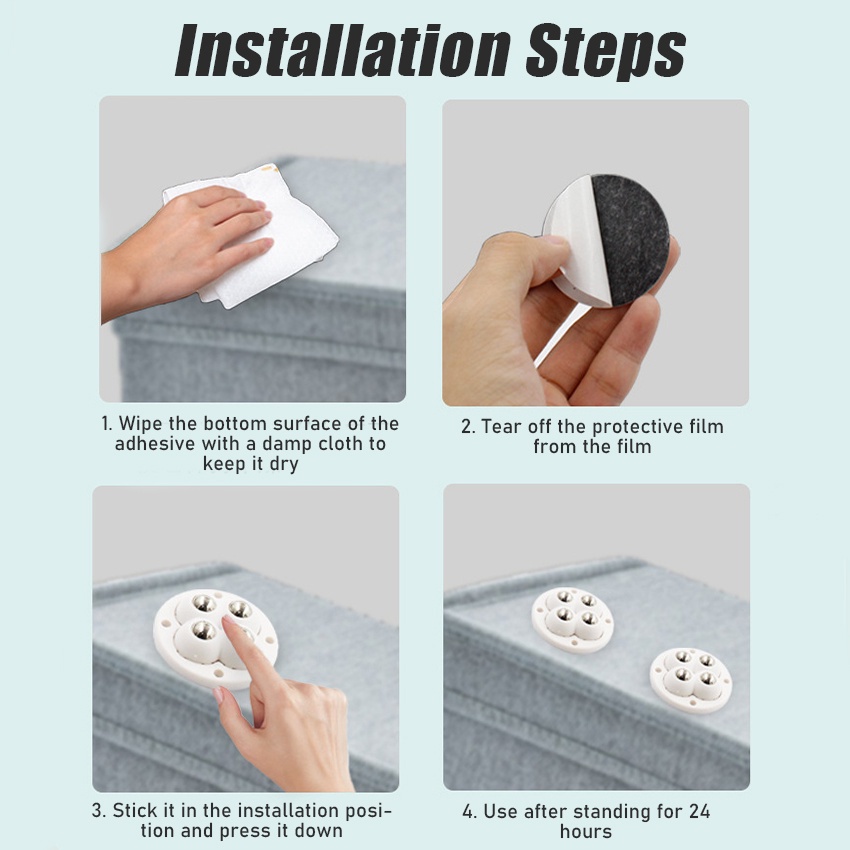 Installation Steps

1. Wipe the bottom surface of the adhesive with a damp cloth to keep it dry

2. Tear off the protective film from the film

3. Stick it in the installation position and press it down

4. Use after standing for 24 hours