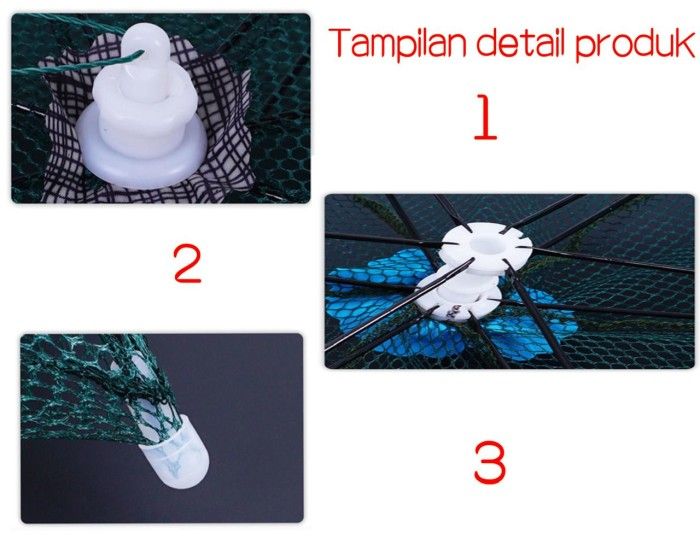 Tampilan detail produk

1

2

3