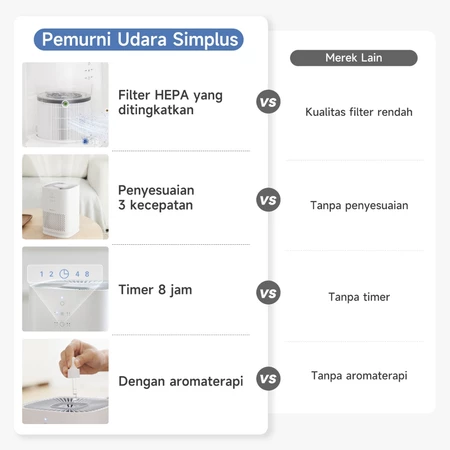 Pemurni Udara Simplus

Merek Lain

Filter HEPA yang ditingkatkan

VS

Kualitas filter rendah

Penyesuaian 3 kecepatan

VS

Tanpa penyesuaian

1 2 4 8

Timer 8 jam

VS

Tanpa timer

Dengan aromaterapi

VS

Tanpa aromaterapi