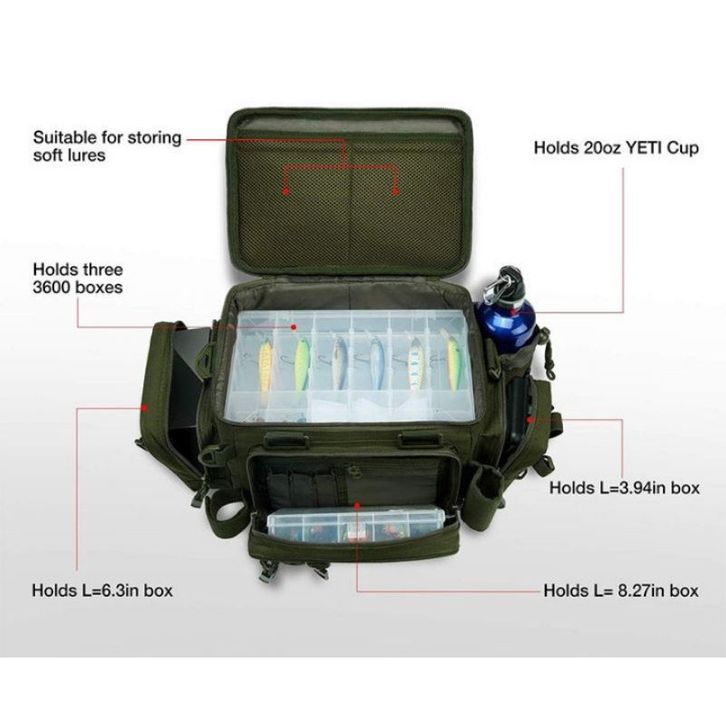 Suitable for storing soft lures

Holds 20oz YETI Cup

Holds three 3600 boxes

Holds L=3.94in box

Holds L=6.3in box

Holds L= 8.27in box