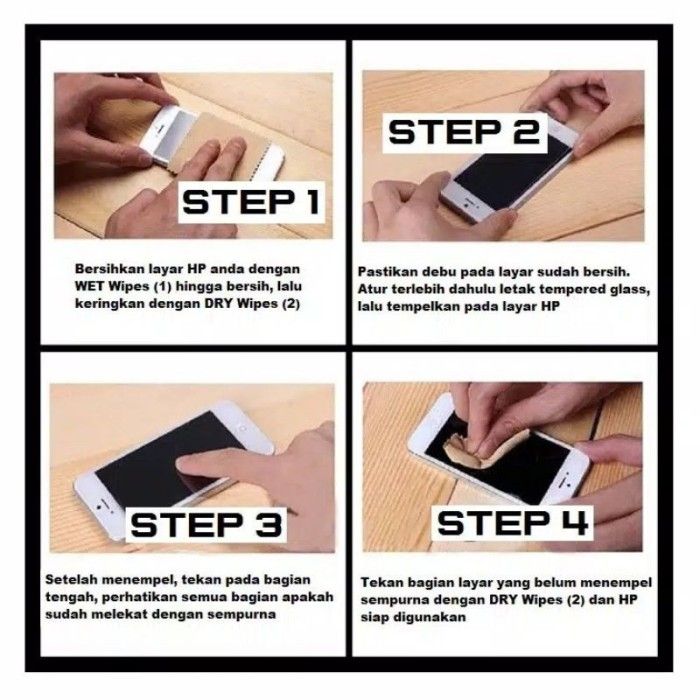 STEP 1

Bersihkan layar HP anda dengan WET Wipes (1) hingga bersih, lalu keringkan dengan DRY Wipes (2)

STEP 2

Pastikan debu pada layar sudah bersih. Atur terlebih dahulu letak tempered glass, lalu tempelkan pada layar HP

STEP 3

Setelah menempel, tekan pada bagian tengah, perhatikan semua bagian apakah sudah melekat dengan sempurna

STEP 4

Tekan bagian layar yang belum menempel sempurna dengan DRY Wipes (2) dan HP siap digunakan