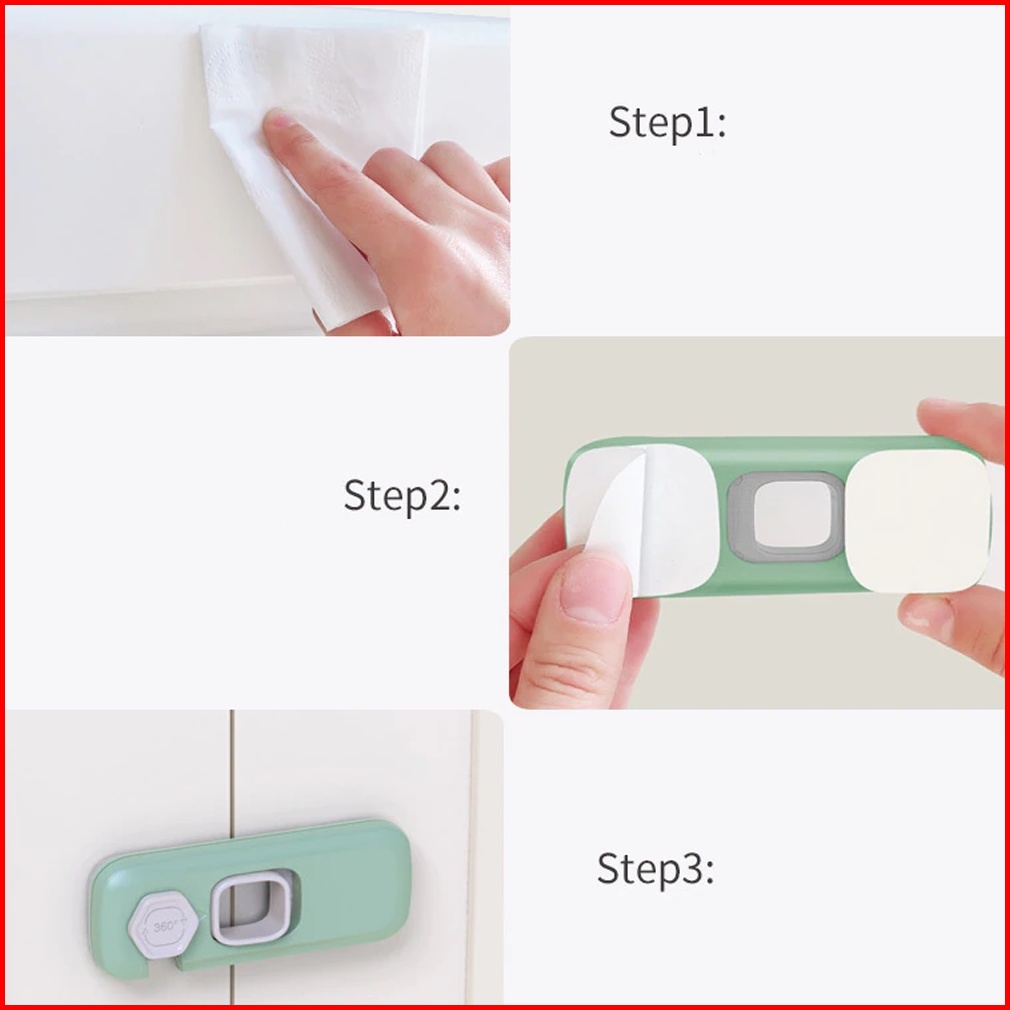 Step1:

Step2:

360°

Step3: