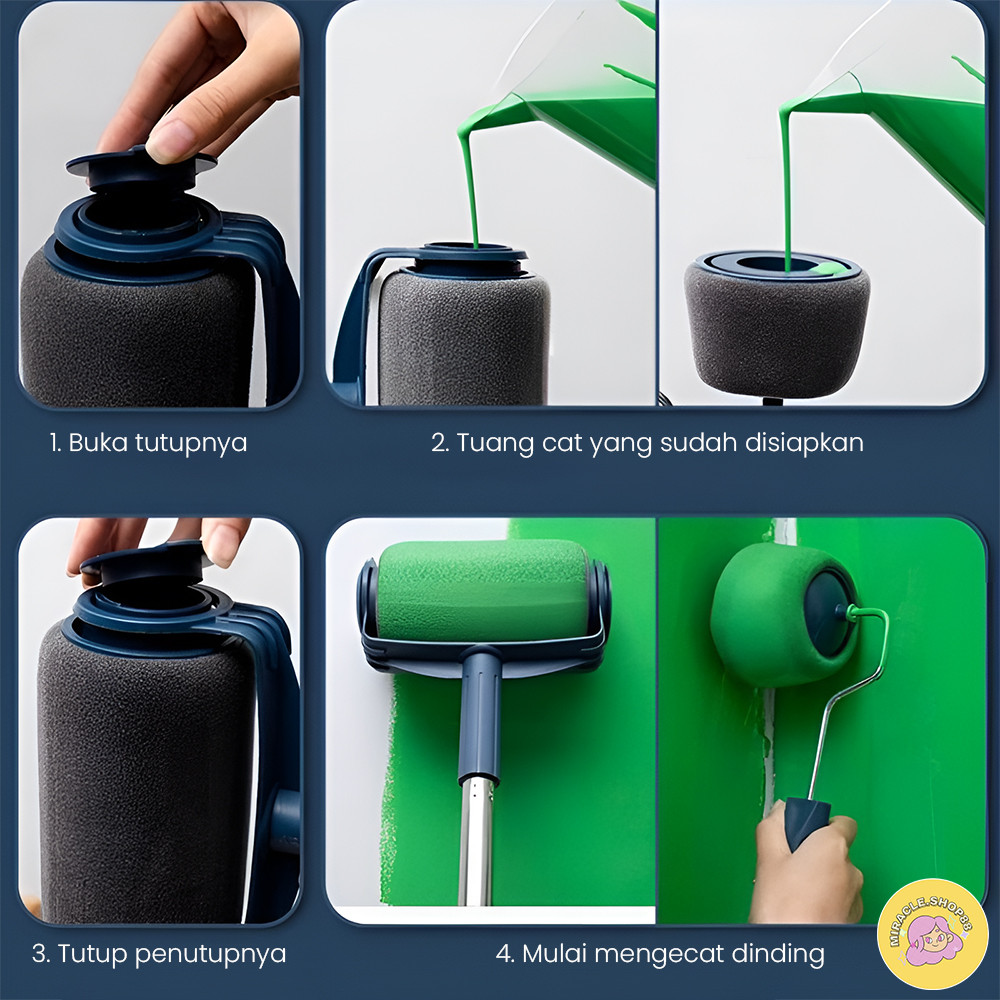 1. Buka tutupnya

2. Tuang cat yang sudah disiapkan

3. Tutup penutupnya

4. Mulai mengecat dinding

MIRACLE.SHOP88