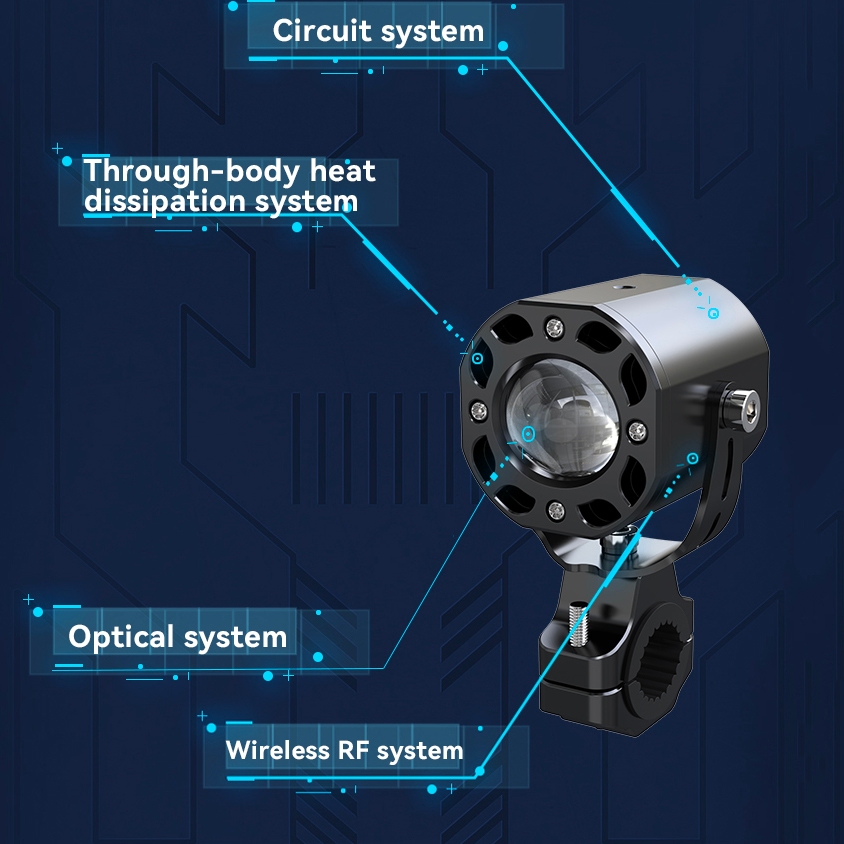 Circuit system

Through-body heat dissipation system

Optical system

Wireless RF system