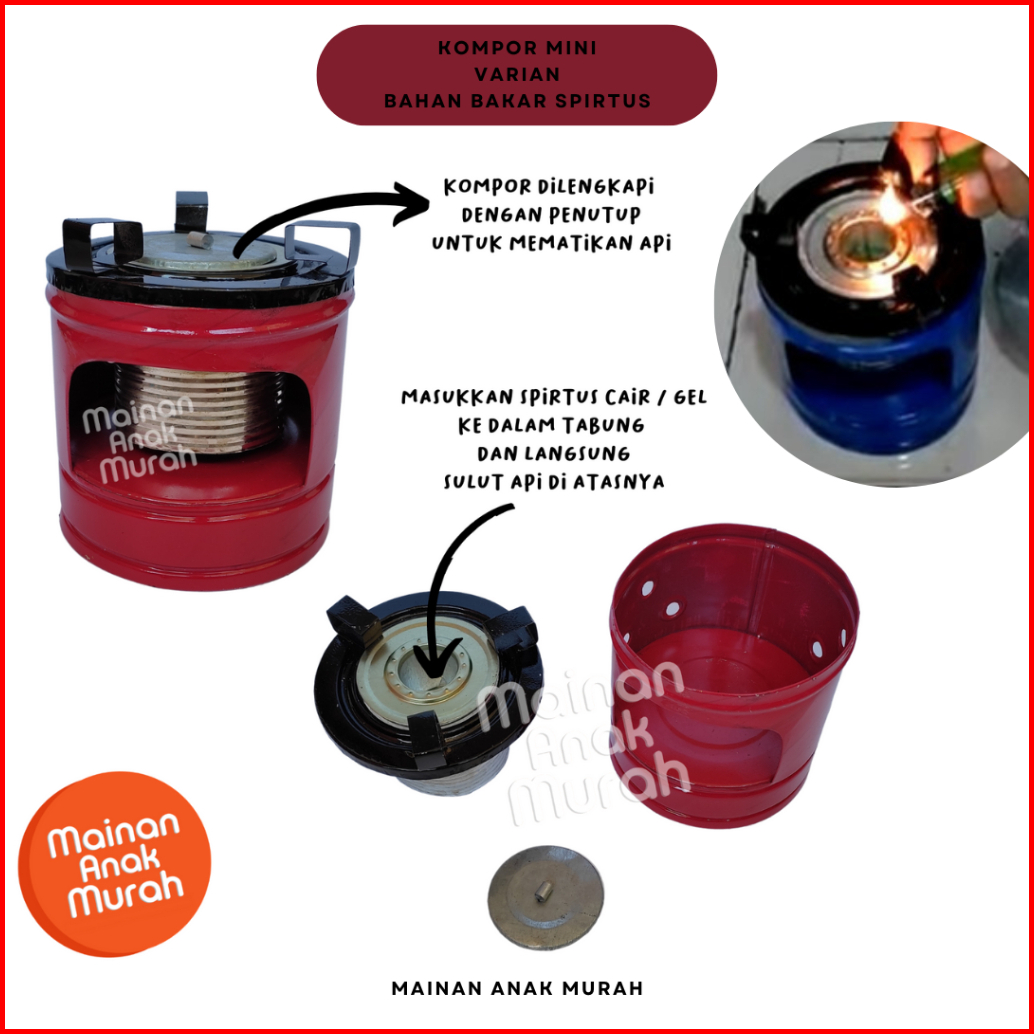 KOMPOR MINI
VARIAN
BAHAN BAKAR SPIRTUS

KOMPOR DILENGKAPI DENGAN PENUTUP UNTUK MEMATIKAN API

Mainan Anak Murah

MASUKKAN SPIRTUS CAIR / GEL KE DALAM TABUNG DAN LANGSUNG SULUT API DI ATASNYA

Mainan Anak Murah

Mainan Anak Murah

MAINAN ANAK MURAH