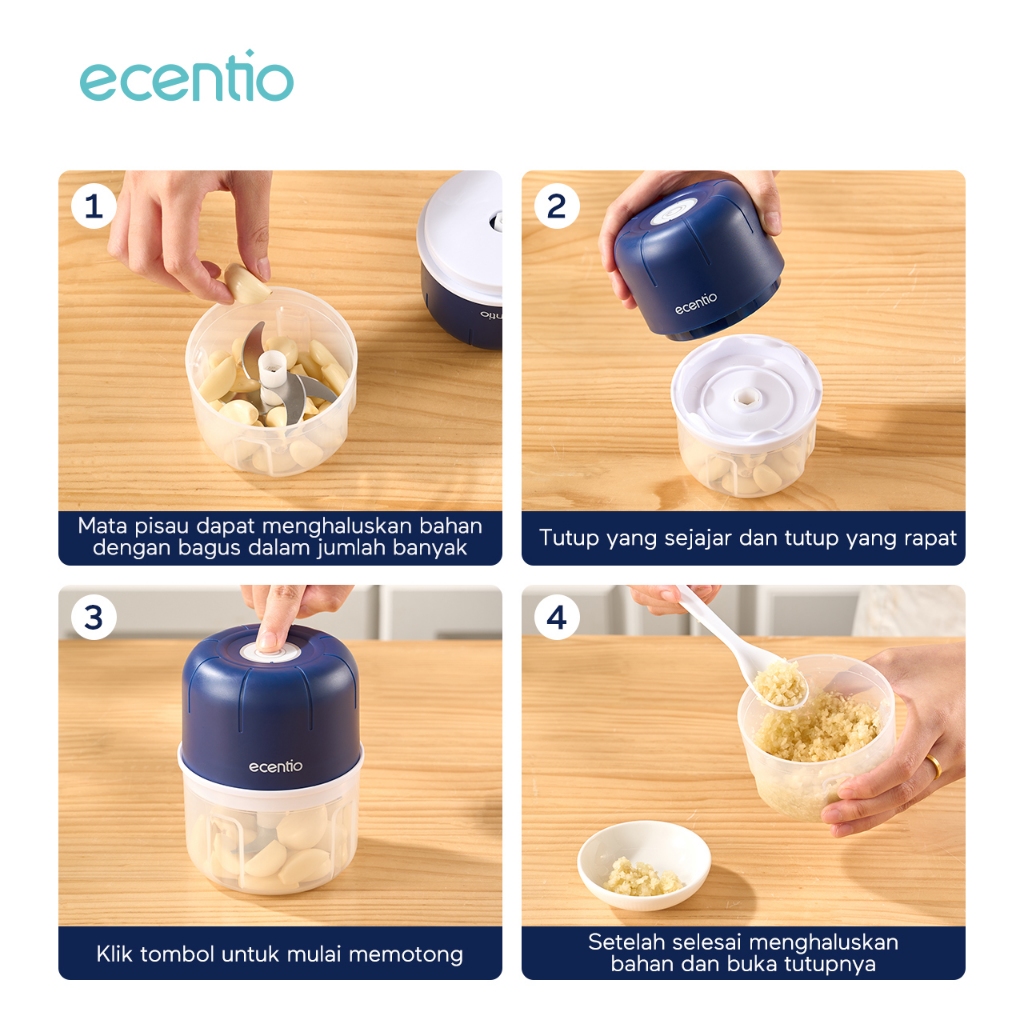 ecentio

1

Mata pisau dapat menghaluskan bahan dengan bagus dalam jumlah banyak

2

ecentio

Tutup yang sejajar dan tutup yang rapat

3

ecentio

Klik tombol untuk mulai memotong

4

Setelah selesai menghaluskan bahan dan buka tutupnya