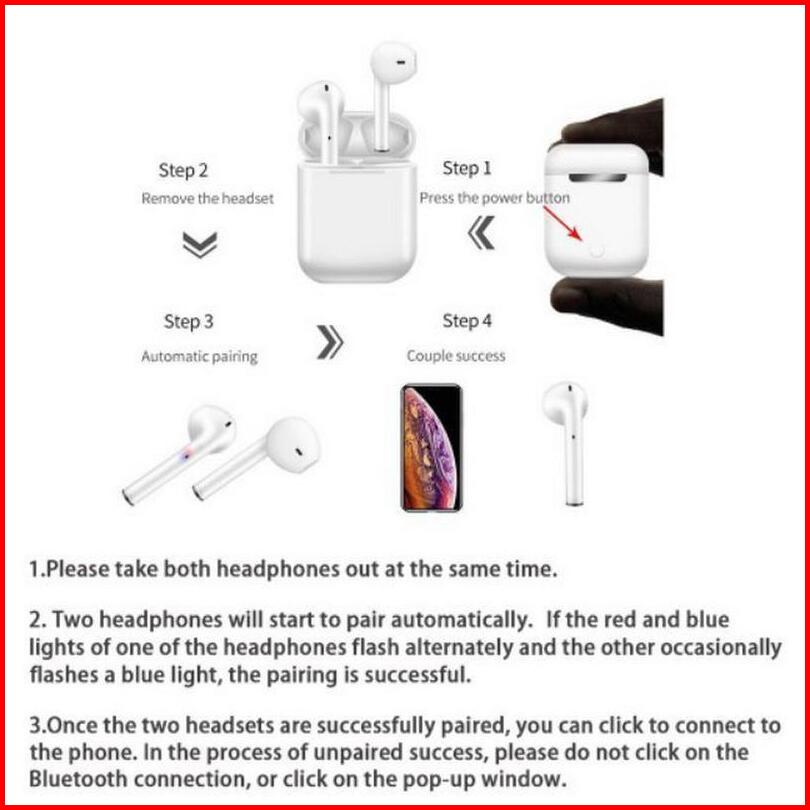 Step 2
Remove the headset

Step 1
Press the power button

Step 3
Automatic pairing

Step 4
Couple success

1.Please take both headphones out at the same time.

2. Two headphones will start to pair automatically. If the red and blue lights of one of the headphones flash alternately and the other occasionally flashes a blue light, the pairing is successful.

3.Once the two headsets are successfully paired, you can click to connect to the phone. In the process of unpaired success, please do not click on the Bluetooth connection, or click on the pop-up window.