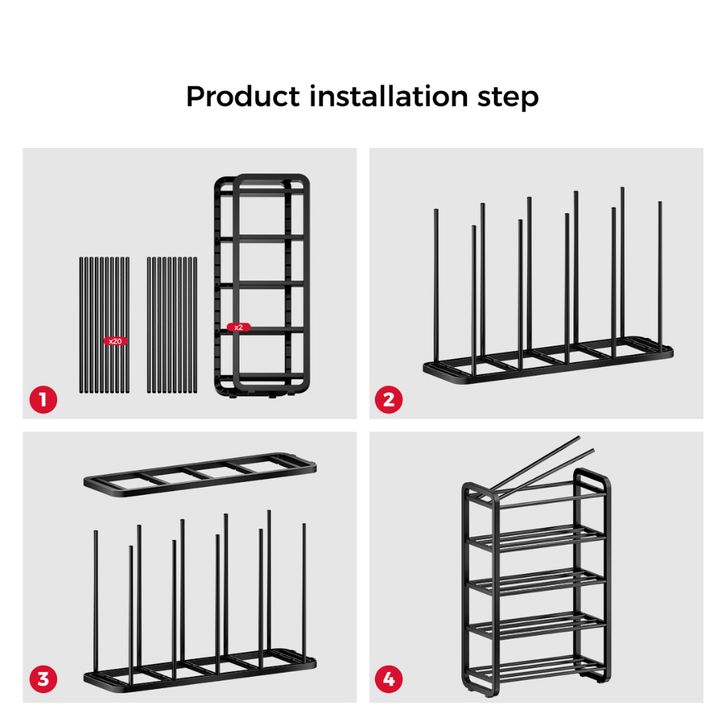 Product installation step

x20

x2

1

2

3

4