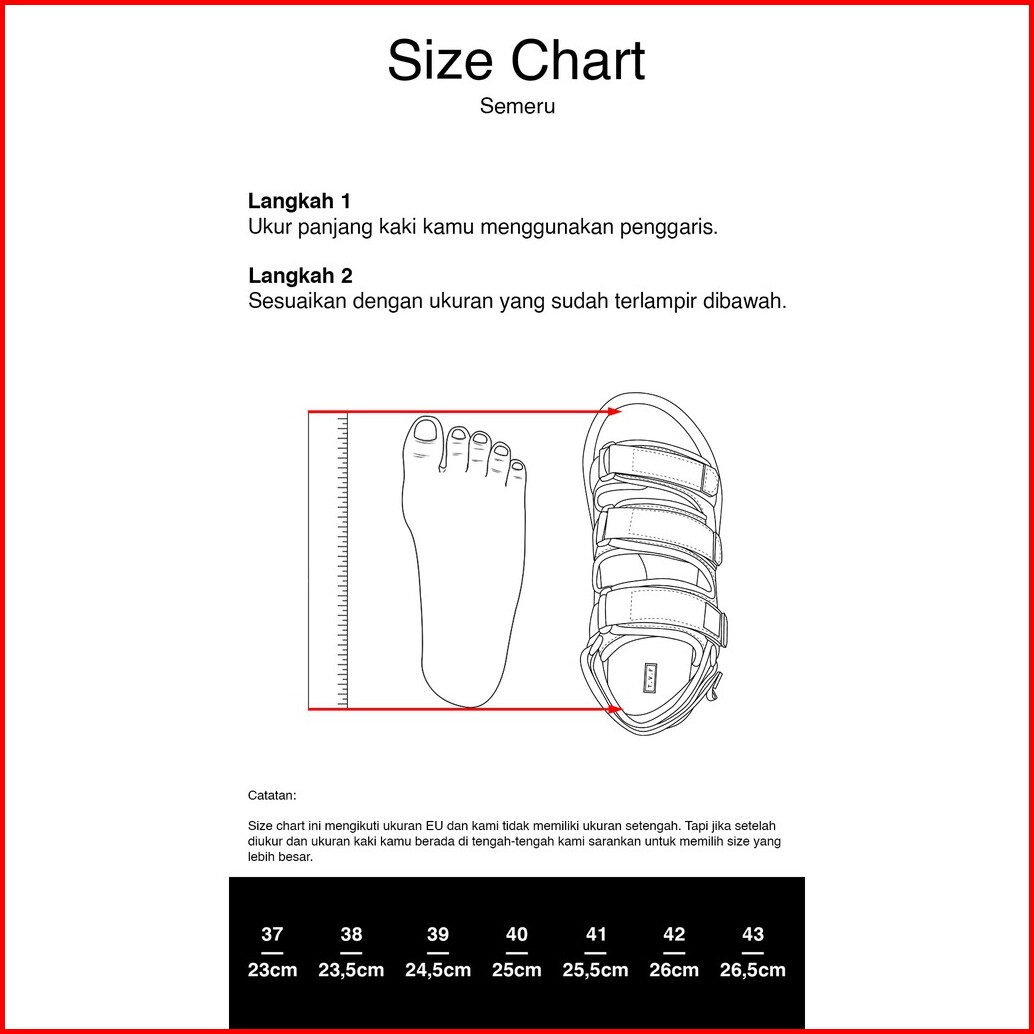 Size Chart
Semeru

**Langkah 1**
Ukur panjang kaki kamu menggunakan penggaris.

**Langkah 2**
Sesuaikan dengan ukuran yang sudah terlampir dibawah.

Catatan:

Size chart ini mengikuti ukuran EU dan kami tidak memiliki ukuran setengah. Tapi jika setelah diukur dan ukuran kaki kamu berada di tengah-tengah kami sarankan untuk memilih size yang lebih besar.

| 37 | 38 | 39 | 40 | 41 | 42 | 43 |
|---|---|---|---|---|---|---|
| 23cm | 23,5cm | 24,5cm | 25cm | 25,5cm | 26cm | 26,5cm |