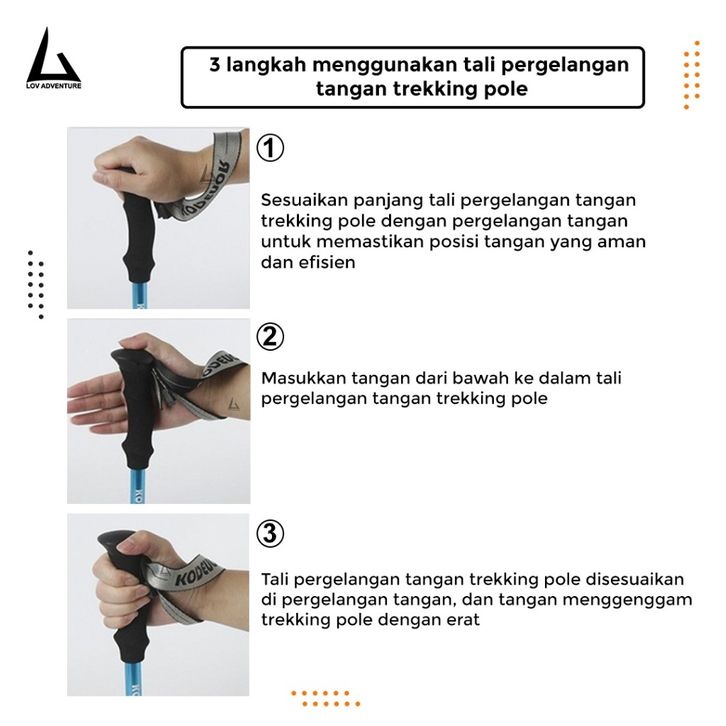 LOV ADVENTURE

3 langkah menggunakan tali pergelangan tangan trekking pole

①

Sesuaikan panjang tali pergelangan tangan trekking pole dengan pergelangan tangan untuk memastikan posisi tangan yang aman dan efisien

②

Masukkan tangan dari bawah ke dalam tali pergelangan tangan trekking pole

③

Tali pergelangan tangan trekking pole disesuaikan di pergelangan tangan, dan tangan menggenggam trekking pole dengan erat