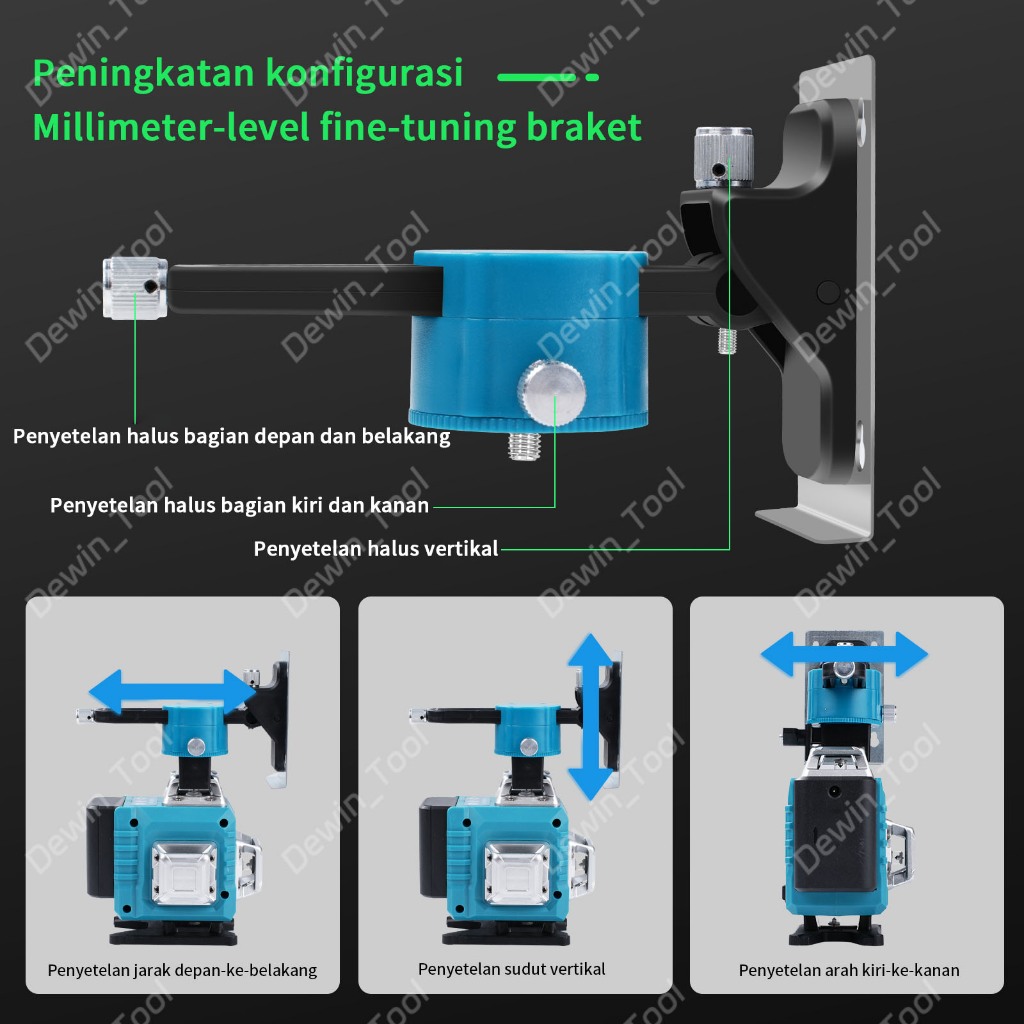 Peningkatan konfigurasi
Millimeter-level fine-tuning braket

Penyetelan halus bagian depan dan belakang

Penyetelan halus bagian kiri dan kanan

Penyetelan halus vertikal

Penyetelan jarak depan-ke-belakang

Penyetelan sudut vertikal

Penyetelan arah kiri-ke-kanan

Dewin_Tool