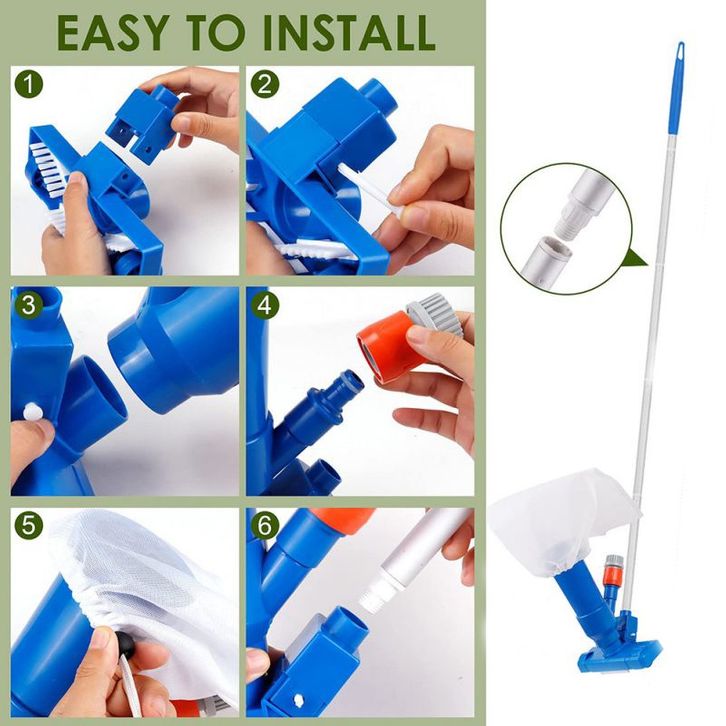 EASY TO INSTALL

1

2

3

4

5

6