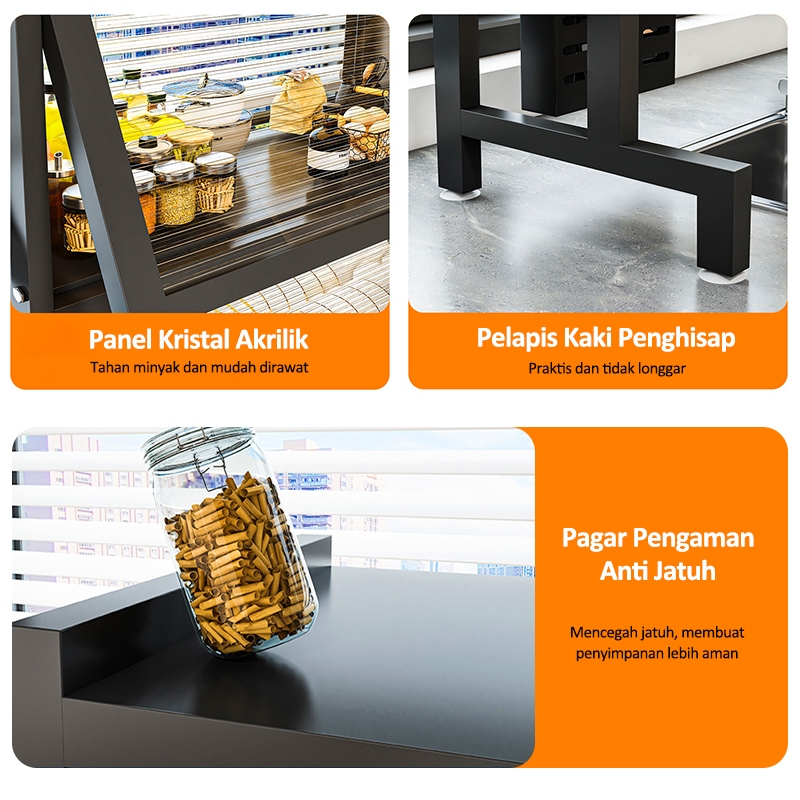 Panel Kristal Akrilik
Tahan minyak dan mudah dirawat

Pelapis Kaki Penghisap
Praktis dan tidak longgar

Pagar Pengaman Anti Jatuh

Mencegah jatuh, membuat penyimpanan lebih aman