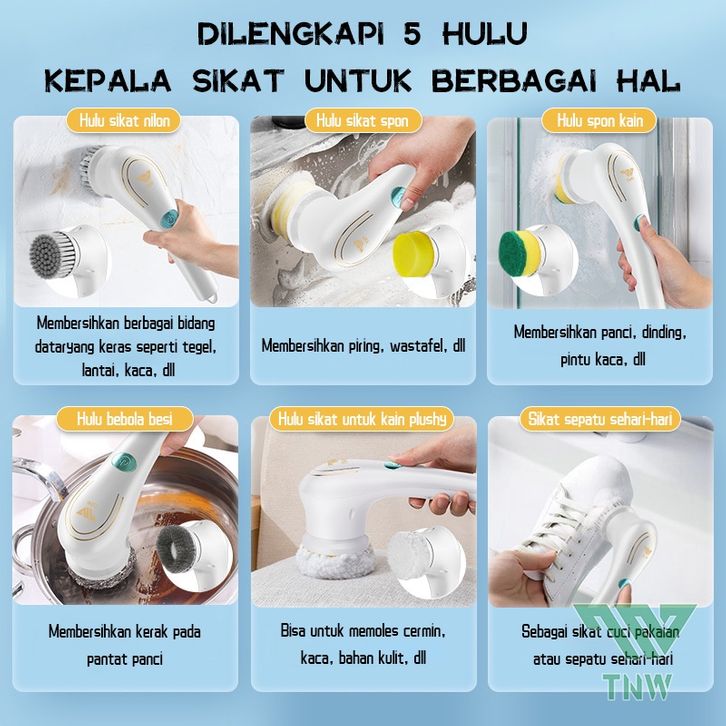 DILENGKAPI 5 HULU
KEPALA SIKAT UNTUK BERBAGAI HAL

Hulu sikat nilon

Membersihkan berbagai bidang dataryang keras seperti tegel, lantai, kaca, dll

Hulu sikat spon

Membersihkan piring, wastafel, dll

Hulu spon kain

Membersihkan panci, dinding, pintu kaca, dll

Hulu bebola besi

Membersihkan kerak pada pantat panci

Hulu sikat untuk kain plushy

Bisa untuk memoles cermin, kaca, bahan kulit, dll

Sikat sepatu sehari-hari

Sebagai sikat cuci pakaian atau sepatu sehari-hari

TNW