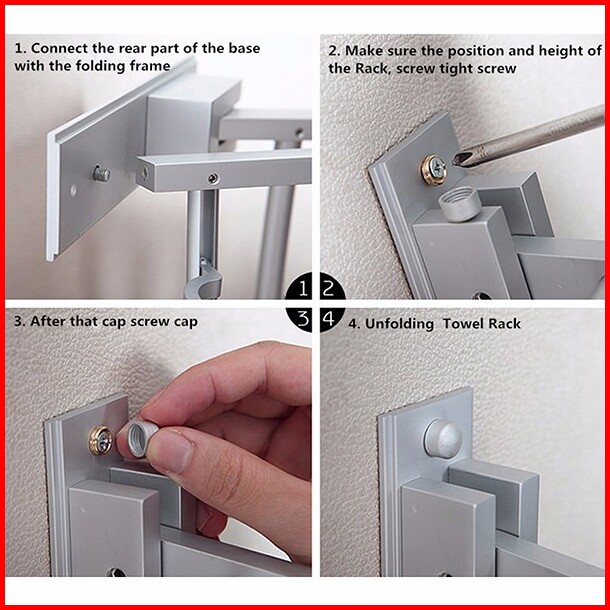 1. Connect the rear part of the base with the folding frame

2. Make sure the position and height of the Rack, screw tight screw

1 2
3 4

3. After that cap screw cap

4. Unfolding Towel Rack