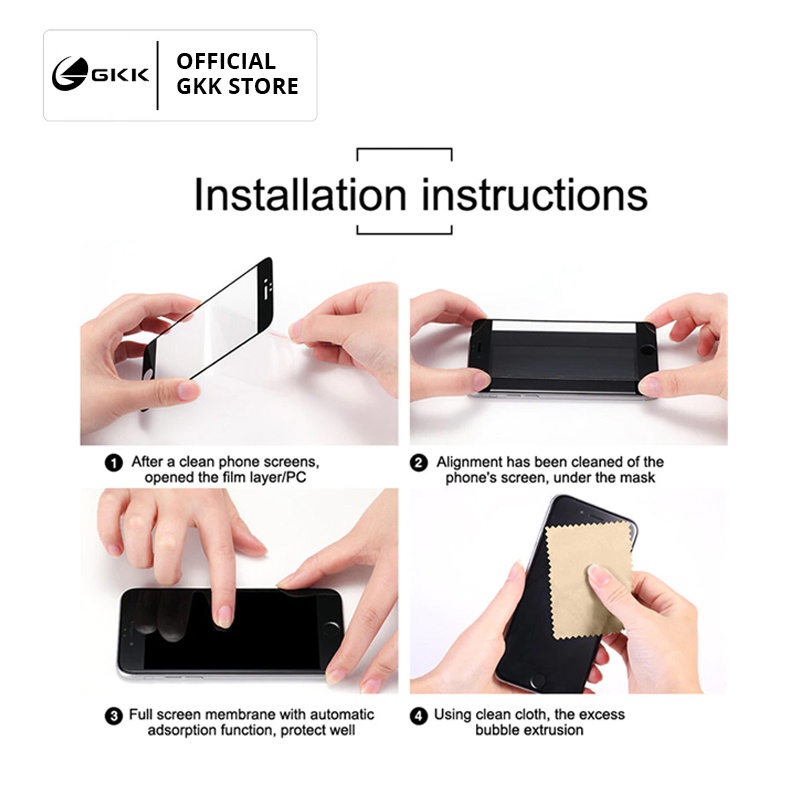 GKK

OFFICIAL
GKK STORE

Installation instructions

1 After a clean phone screens, opened the film layer/PC

2 Alignment has been cleaned of the phone's screen, under the mask

3 Full screen membrane with automatic adsorption function, protect well

4 Using clean cloth, the excess bubble extrusion