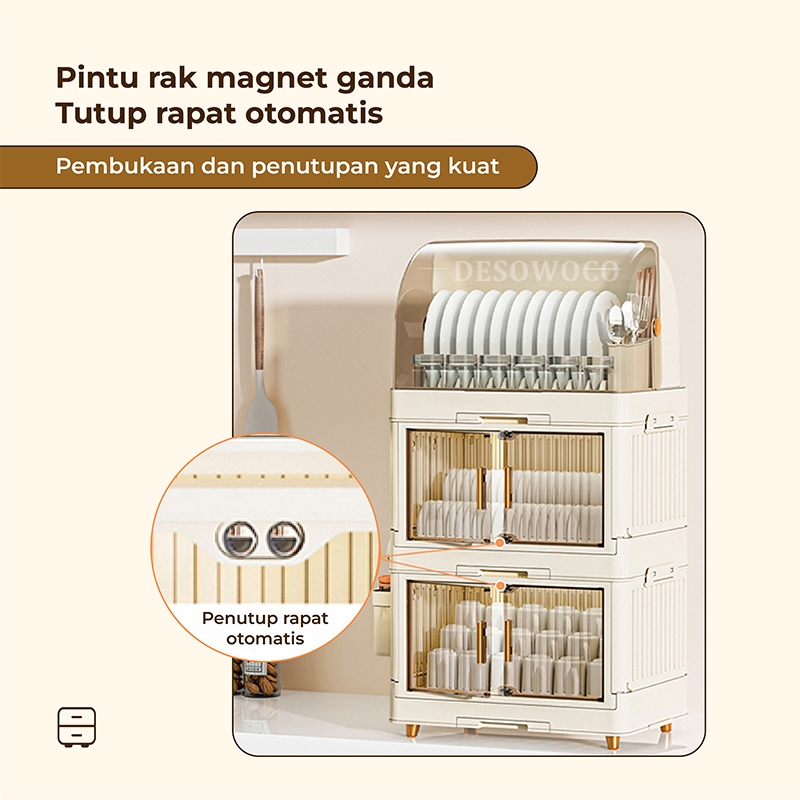 Pintu rak magnet ganda
Tutup rapat otomatis

Pembukaan dan penutupan yang kuat

DESOWOCO

Penutup rapat otomatis