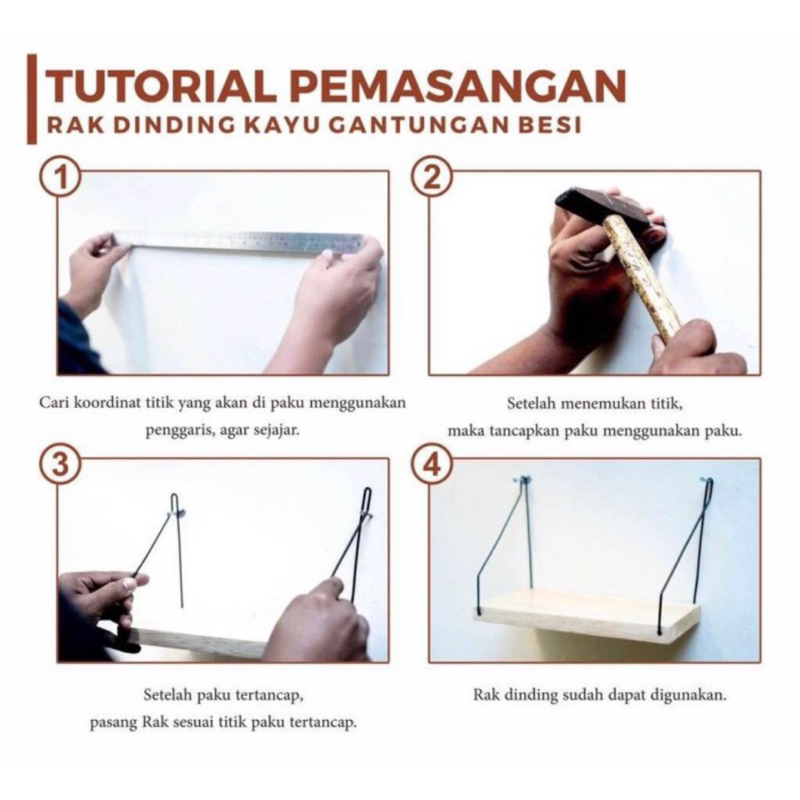 TUTORIAL PEMASANGAN
RAK DINDING KAYU GANTUNGAN BESI

1

Cari koordinat titik yang akan di paku menggunakan penggaris, agar sejajar.

2

Setelah menemukan titik, maka tancapkan paku menggunakan paku.

3

Setelah paku tertancap, pasang Rak sesuai titik paku tertancap.

4

Rak dinding sudah dapat digunakan.