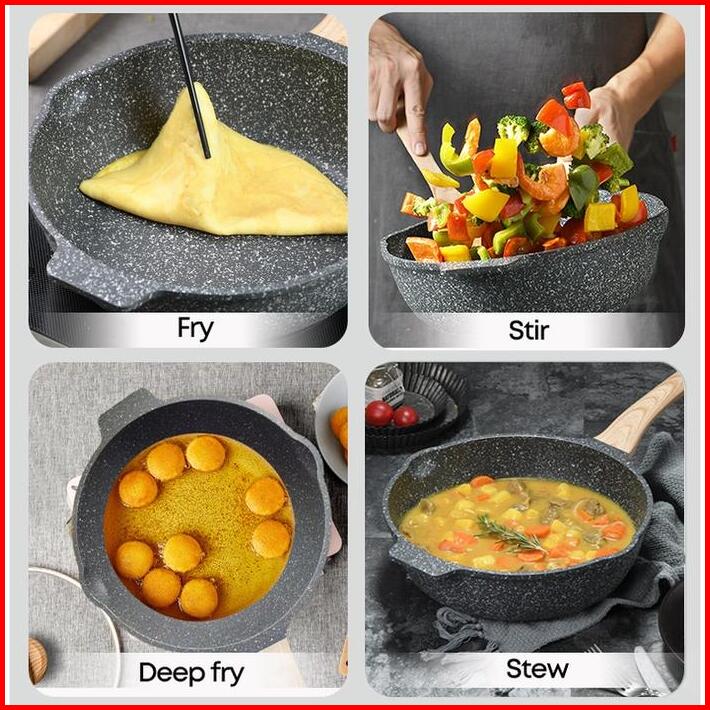 Fry

Stir

Deep fry

Stew