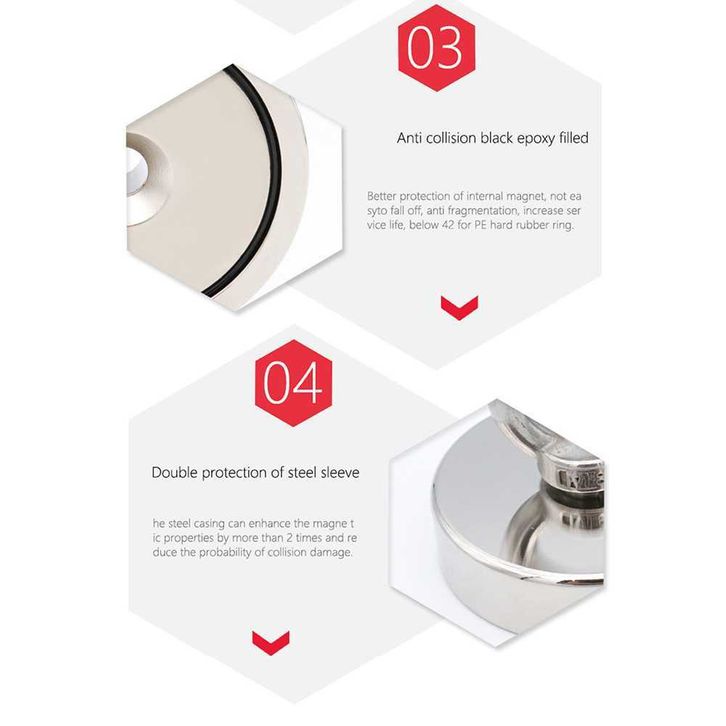 03

Anti collision black epoxy filled

Better protection of internal magnet, not ea syto fall off, anti fragmentation, increase ser vice life, below 42 for PE hard rubber ring.

04

Double protection of steel sleeve

he steel casing can enhance the magne t ic properties by more than 2 times and re duce the probability of collision damage.