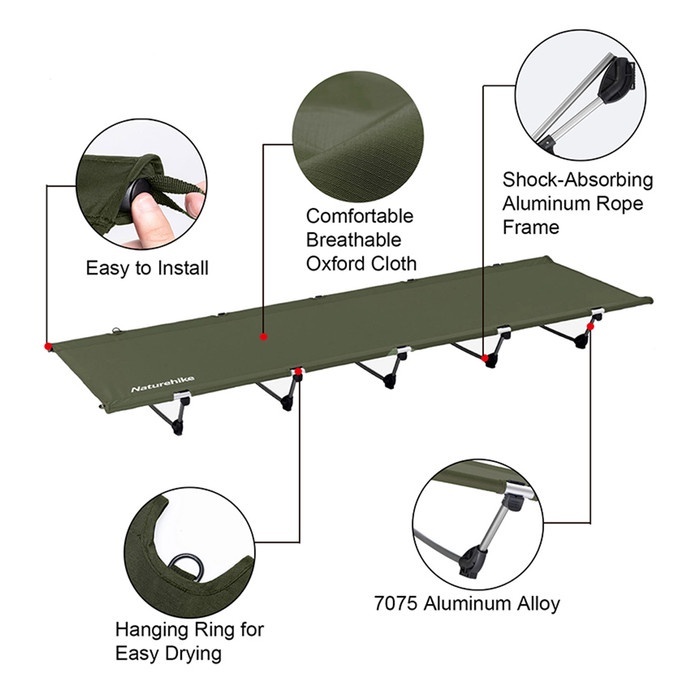 Easy to Install

Comfortable Breathable Oxford Cloth

Shock-Absorbing Aluminum Rope Frame

Naturehike

Hanging Ring for Easy Drying

7075 Aluminum Alloy