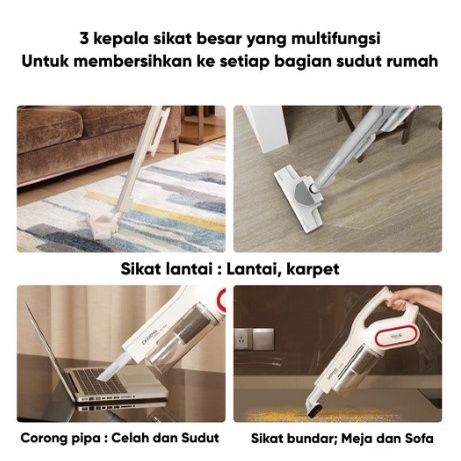 3 kepala sikat besar yang multifungsi
Untuk membersihkan ke setiap bagian sudut rumah

Sikat lantai : Lantai, karpet

Corong pipa : Celah dan Sudut

Sikat bundar; Meja dan Sofa