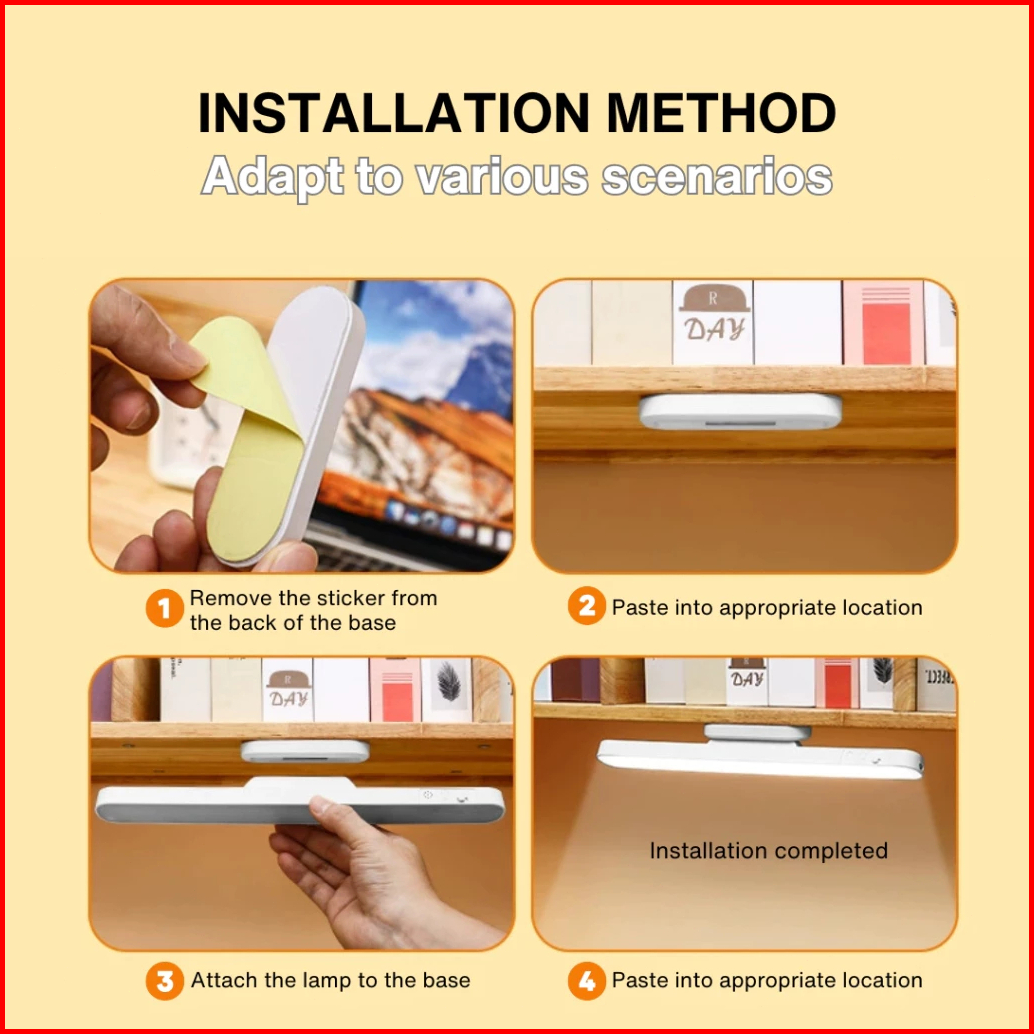 INSTALLATION METHOD
Adapt to various scenarios

R
DAY

1 Remove the sticker from the back of the base

2 Paste into appropriate location

DAY

DAY

Installation completed

3 Attach the lamp to the base

4 Paste into appropriate location