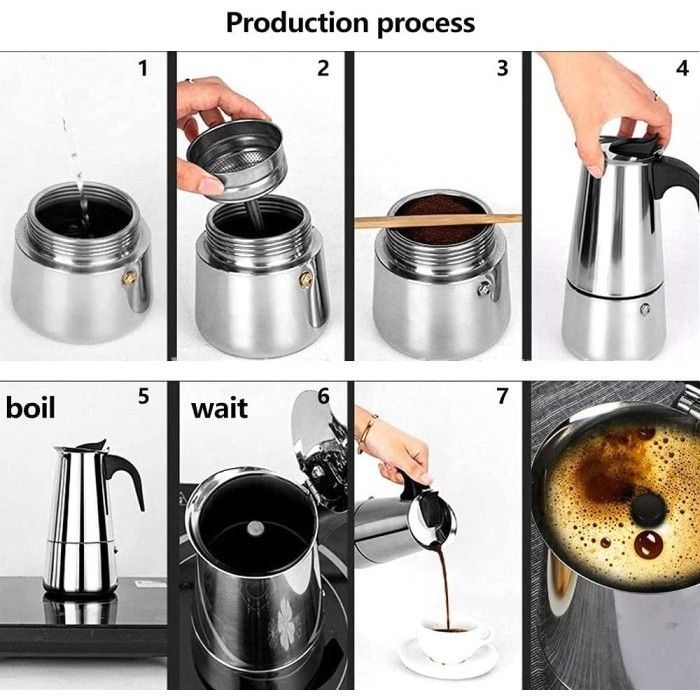 Production process

1

2

3

4

boil 5

wait 6

7