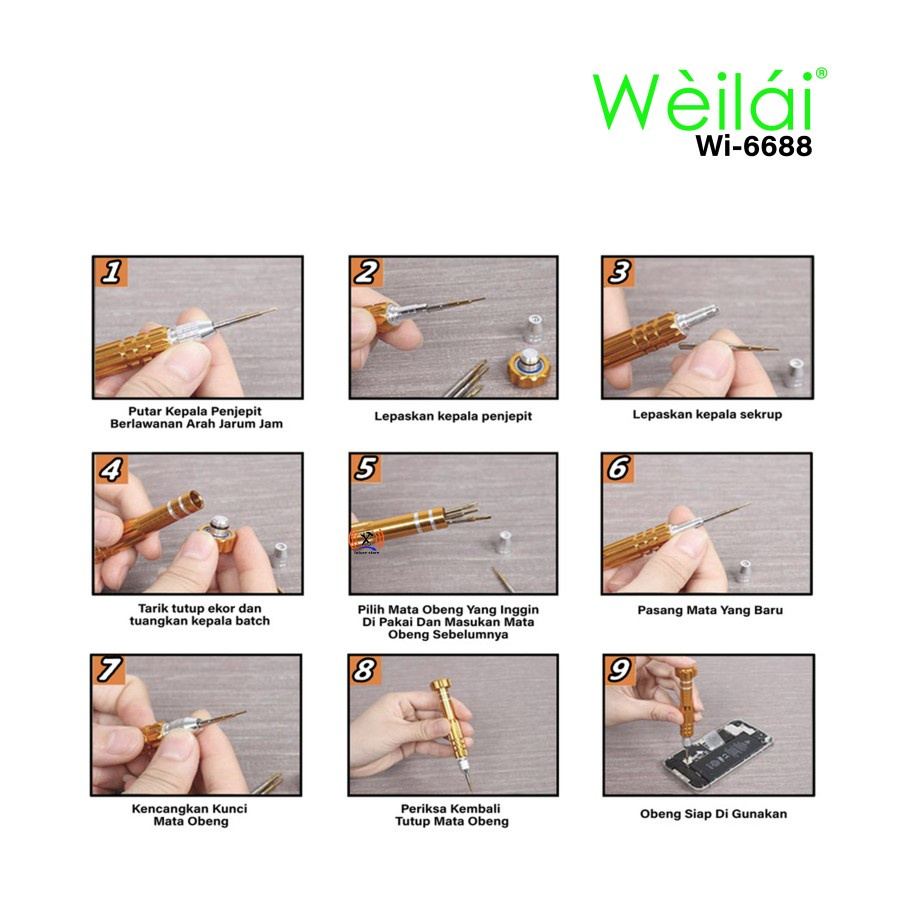 Wèilái®
Wi-6688

1
Putar Kepala Penjepit Berlawanan Arah Jarum Jam

2
Lepaskan kepala penjepit

3
Lepaskan kepala sekrup

4
Tarik tutup ekor dan tuangkan kepala batch

5
Pilih Mata Obeng Yang Inggin Di Pakai Dan Masukan Mata Obeng Sebelumnya

6
Pasang Mata Yang Baru

7
Kencangkan Kunci Mata Obeng

8
Periksa Kembali Tutup Mata Obeng

9
Obeng Siap Di Gunakan