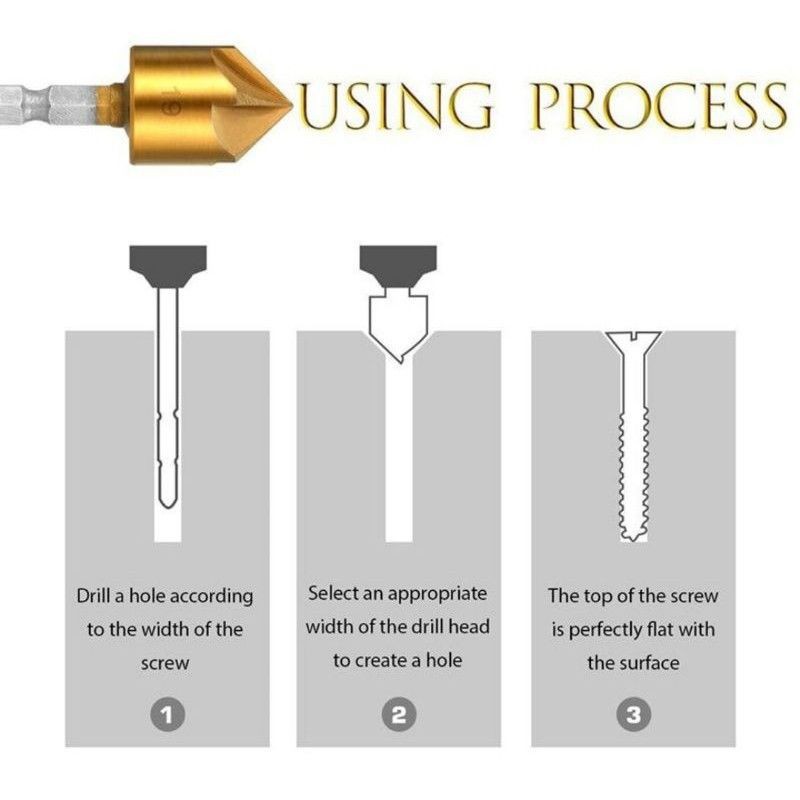 19

USING PROCESS

Drill a hole according to the width of the screw

1

Select an appropriate width of the drill head to create a hole

2

The top of the screw is perfectly flat with the surface

3