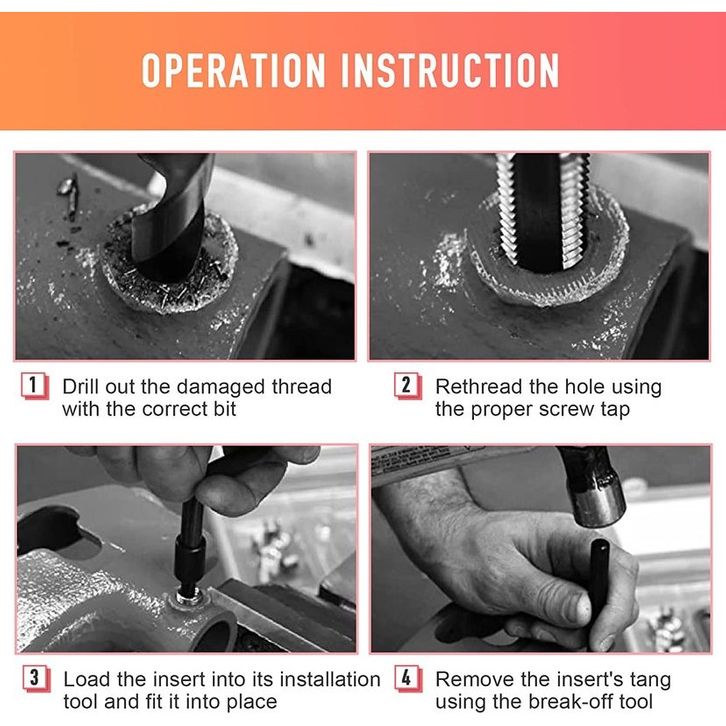 OPERATION INSTRUCTION

1 Drill out the damaged thread with the correct bit

2 Rethread the hole using the proper screw tap

3 Load the insert into its installation tool and fit it into place

4 Remove the insert's tang using the break-off tool