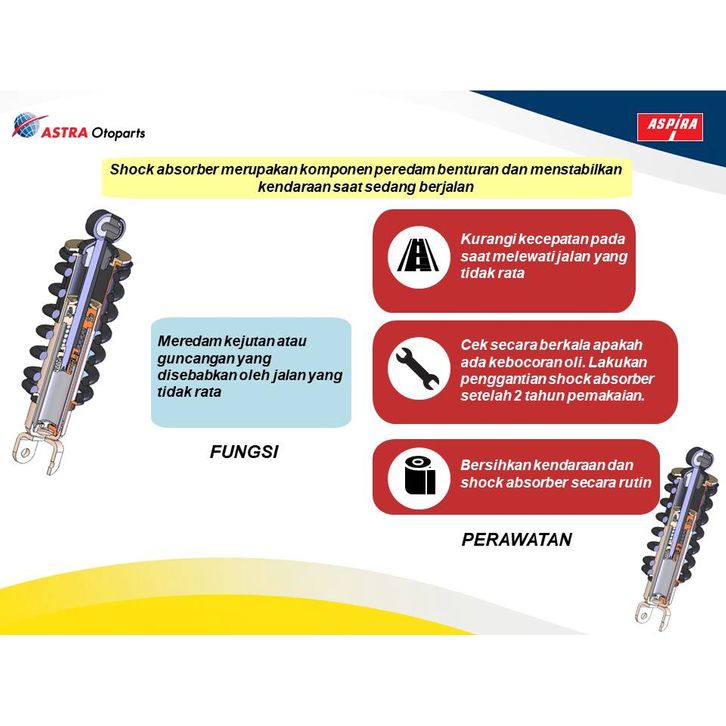 ASTRA Otoparts

ASPIRA

Shock absorber merupakan komponen peredam benturan dan menstabilkan kendaraan saat sedang berjalan

Meredam kejutan atau guncangan yang disebabkan oleh jalan yang tidak rata

FUNGSI

Kurangi kecepatan pada saat melewati jalan yang tidak rata

Cek secara berkala apakah ada kebocoran oli. Lakukan penggantian shock absorber setelah 2 tahun pemakaian.

Bersihkan kendaraan dan shock absorber secara rutin

PERAWATAN