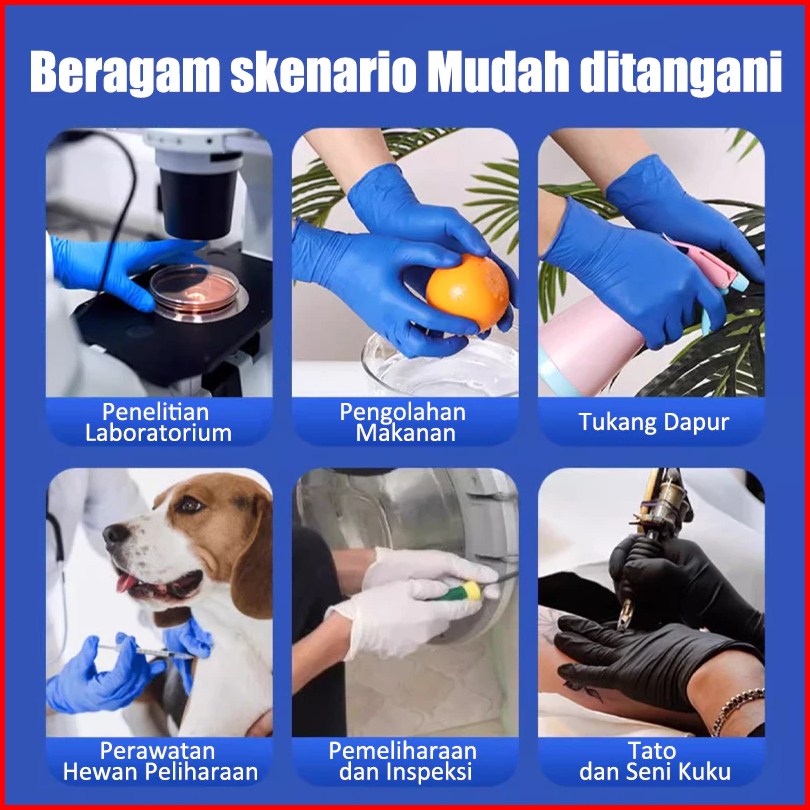 Beragam skenario Mudah ditangani

Penelitian Laboratorium

Pengolahan Makanan

Tukang Dapur

Perawatan Hewan Peliharaan

Pemeliharaan dan Inspeksi

Tato dan Seni Kuku