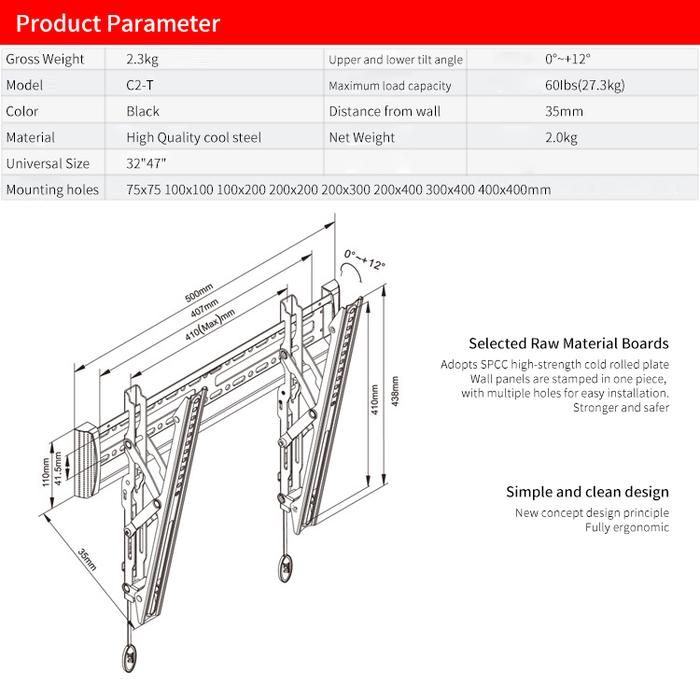 Product Parameter

| Gross Weight | 2.3kg | Upper and lower tilt angle | 0°~+12° |
|---|---|---|---|
| Model | C2-T | Maximum load capacity | 60lbs(27.3kg) |
| Color | Black | Distance from wall | 35mm |
| Material | High Quality cool steel | Net Weight | 2.0kg |
| Universal Size | 32"47" | | |
| Mounting holes | 75x75 100x100 100x200 200x200 200x300 200x400 300x400 400x400mm | | |

500mm
407mm
410(Max)mm
0°~+12°
410mm
438mm
110mm
41.5mm
35mm

Selected Raw Material Boards
Adopts SPCC high-strength cold rolled plate
Wall panels are stamped in one piece,
with multiple holes for easy installation.
Stronger and safer

Simple and clean design
New concept design principle
Fully ergonomic