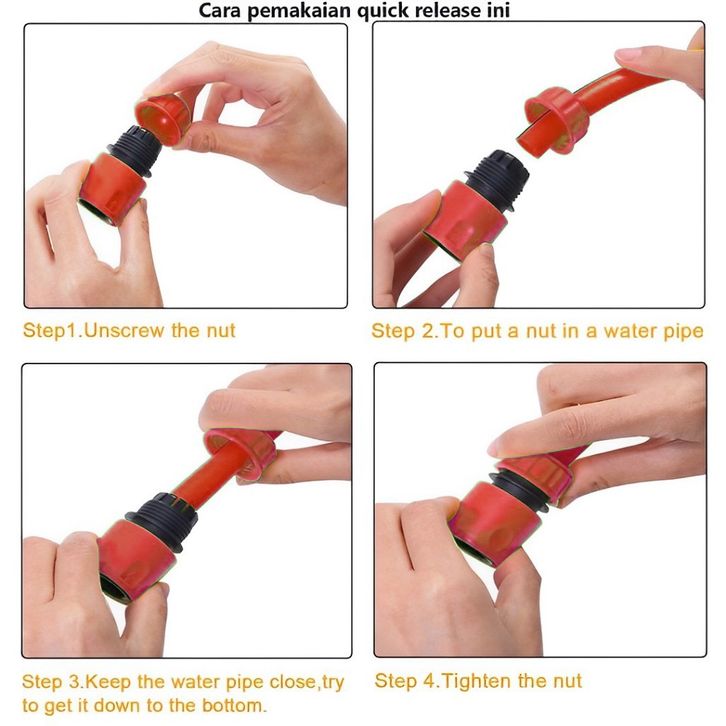 Cara pemakaian quick release ini

Step1.Unscrew the nut

Step 2.To put a nut in a water pipe

Step 3.Keep the water pipe close,try to get it down to the bottom.

Step 4.Tighten the nut