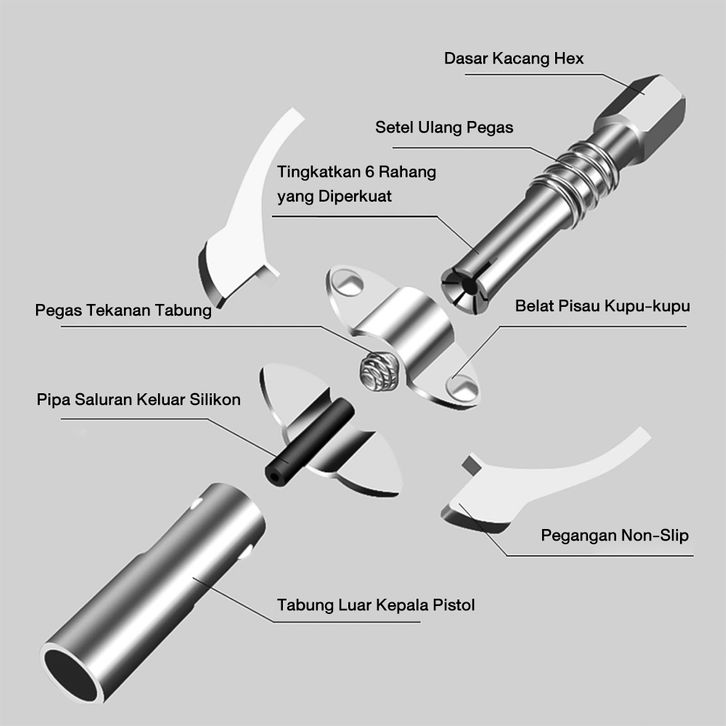 Dasar Kacang Hex

Setel Ulang Pegas

Tingkatkan 6 Rahang yang Diperkuat

Pegas Tekanan Tabung

Belat Pisau Kupu-kupu

Pipa Saluran Keluar Silikon

Pegangan Non-Slip

Tabung Luar Kepala Pistol