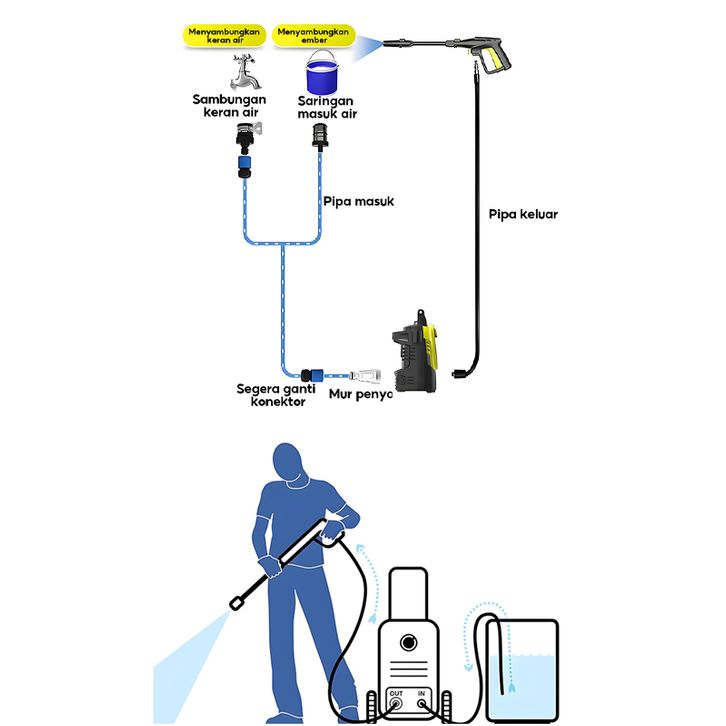 Menyambungkan keran air

Menyambungkan ember

Sambungan keran air

Saringan masuk air

Pipa masuk

Pipa keluar

Segera ganti konektor

Mur penyo

OUT

IN