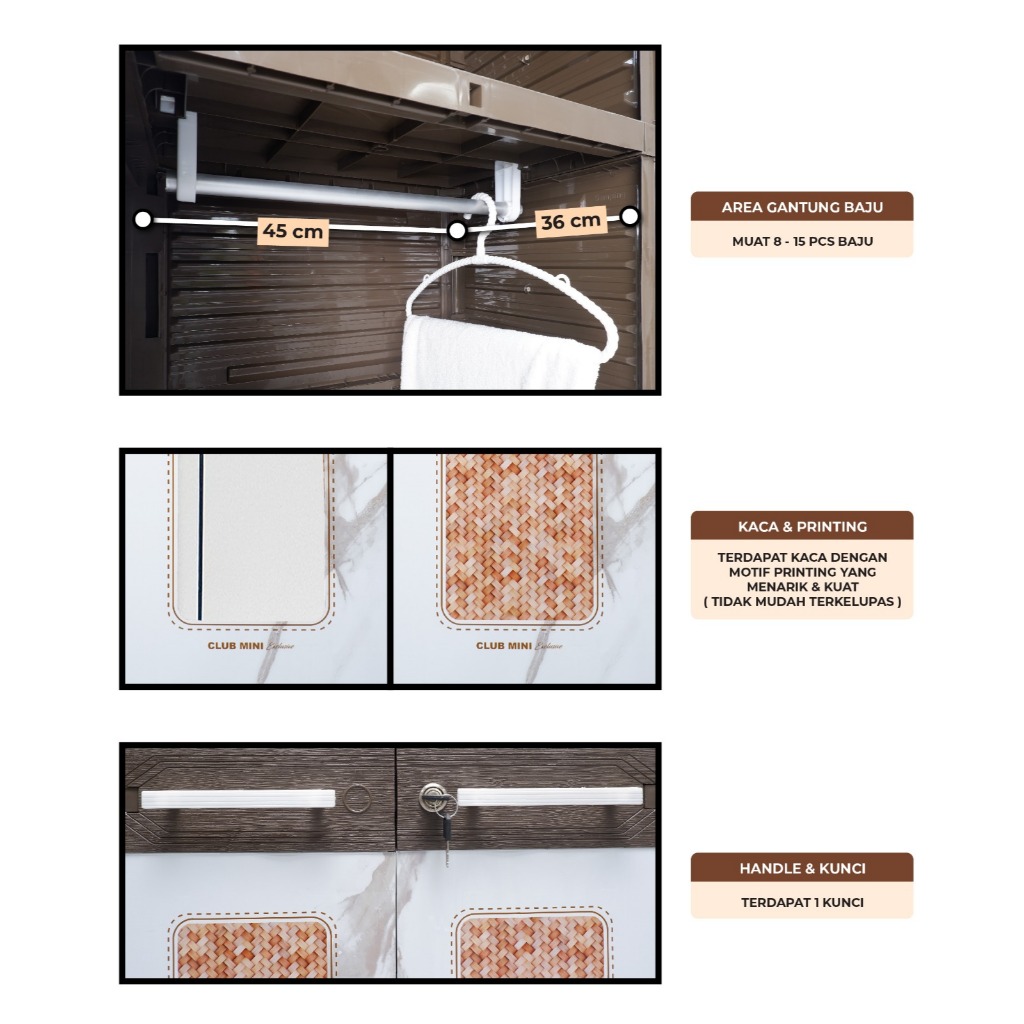 45 cm

36 cm

AREA GANTUNG BAJU

MUAT 8 - 15 PCS BAJU

CLUB MINI Exclusive

CLUB MINI Exclusive

KACA & PRINTING

TERDAPAT KACA DENGAN MOTIF PRINTING YANG MENARIK & KUAT ( TIDAK MUDAH TERKELUPAS )

HANDLE & KUNCI

TERDAPAT 1 KUNCI