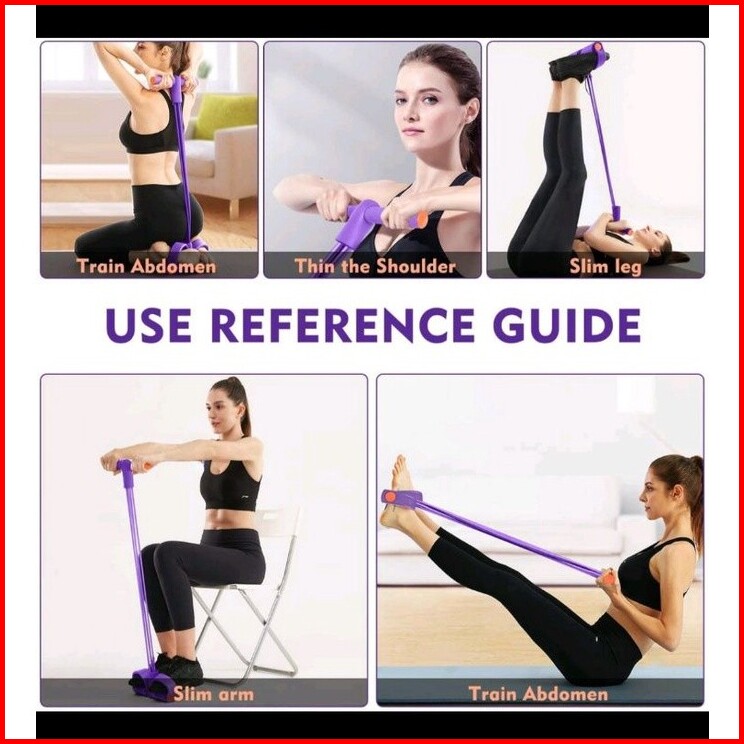 Train Abdomen

Thin the Shoulder

Slim leg

USE REFERENCE GUIDE

Slim arm

Train Abdomen