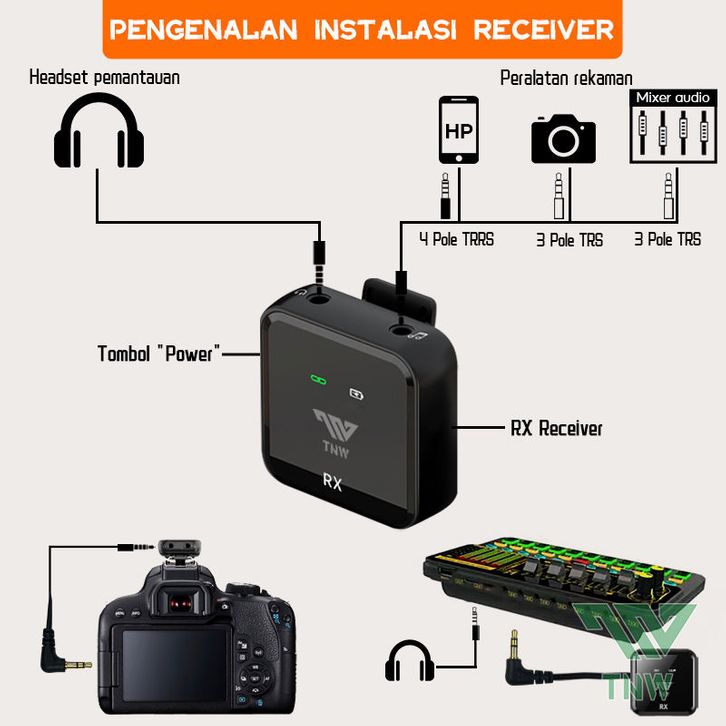 PENGENALAN INSTALASI RECEIVER

Headset pemantauan

Peralatan rekaman

HP

Mixer audio

4 Pole TRRS

3 Pole TRS

3 Pole TRS

Tombol "Power"

TNW

RX

RX Receiver

TNW

RX