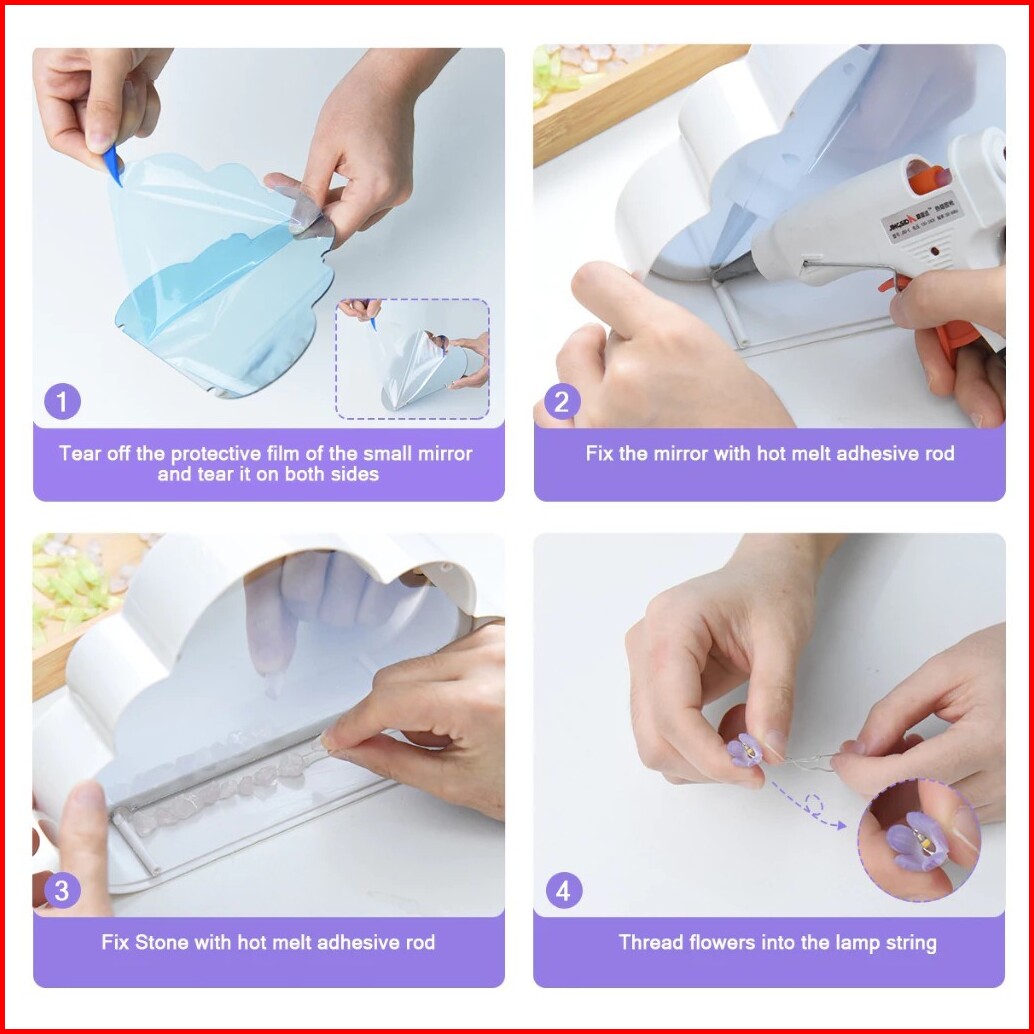 1
Tear off the protective film of the small mirror and tear it on both sides

2
Fix the mirror with hot melt adhesive rod

3
Fix Stone with hot melt adhesive rod

4
Thread flowers into the lamp string