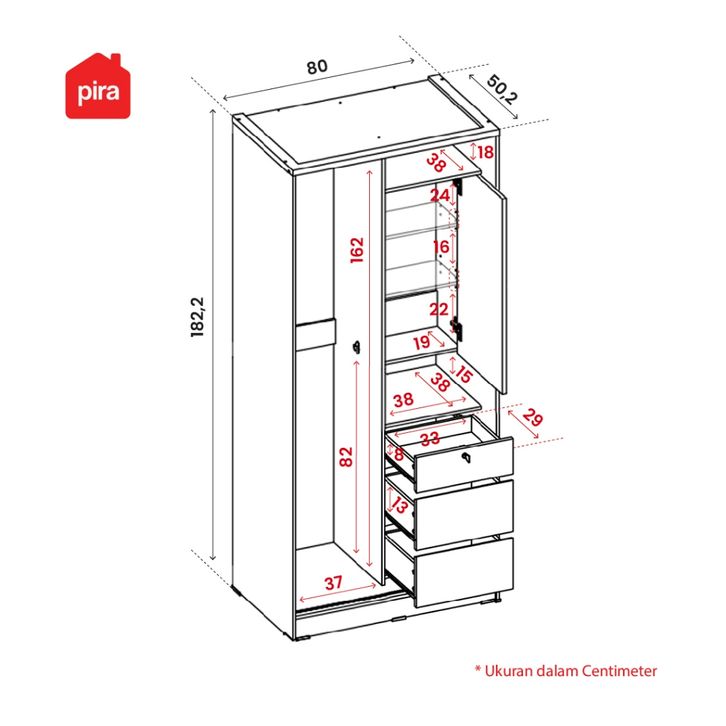 pira

80

50,2

182,2

18

38

24

162

16

22

19

15

38

38

29

33

8

82

13

37

* Ukuran dalam Centimeter