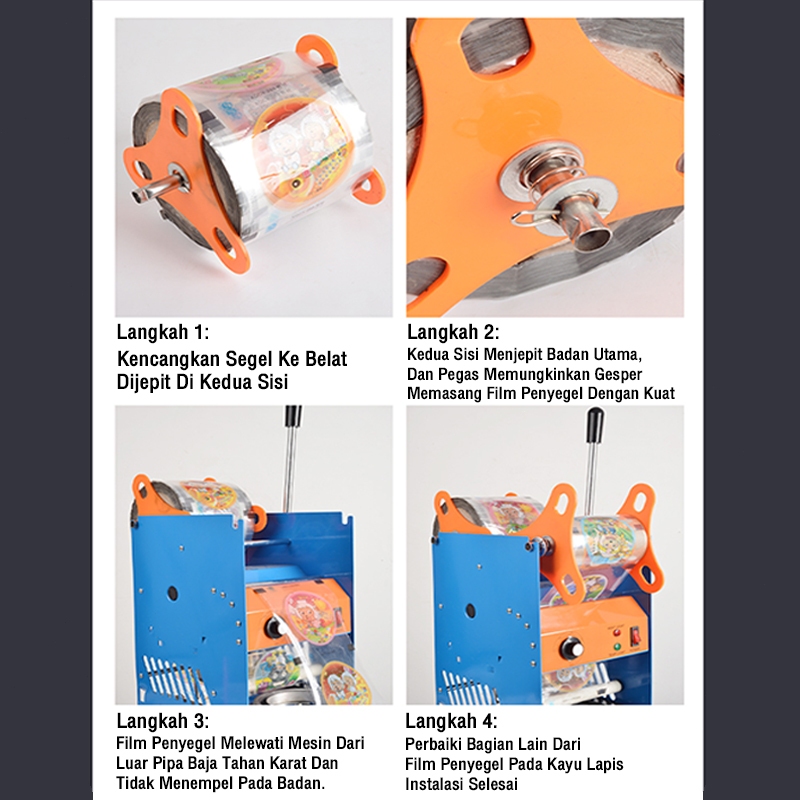 Langkah 1:
Kencangkan Segel Ke Belat Dijepit Di Kedua Sisi

Langkah 2:
Kedua Sisi Menjepit Badan Utama, Dan Pegas Memungkinkan Gesper Memasang Film Penyegel Dengan Kuat

Langkah 3:
Film Penyegel Melewati Mesin Dari Luar Pipa Baja Tahan Karat Dan Tidak Menempel Pada Badan.

Langkah 4:
Perbaiki Bagian Lain Dari Film Penyegel Pada Kayu Lapis Instalasi Selesai