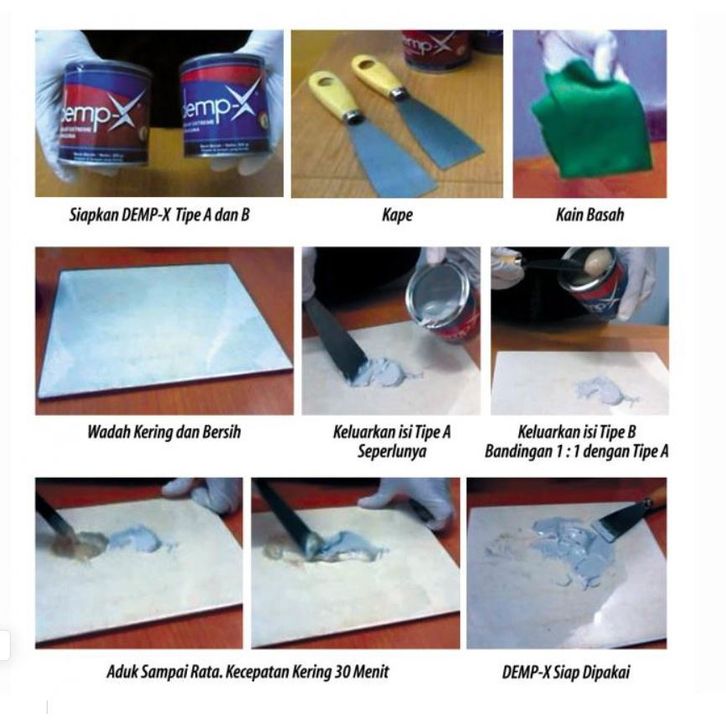 demp-X

demp-X

Siapkan DEMP-X Tipe A dan B

Kape

Kain Basah

Wadah Kering dan Bersih

Keluarkan isi Tipe A Seperlunya

Keluarkan isi Tipe B Bandingan 1 : 1 dengan Tipe A

Aduk Sampai Rata. Kecepatan Kering 30 Menit

DEMP-X Siap Dipakai